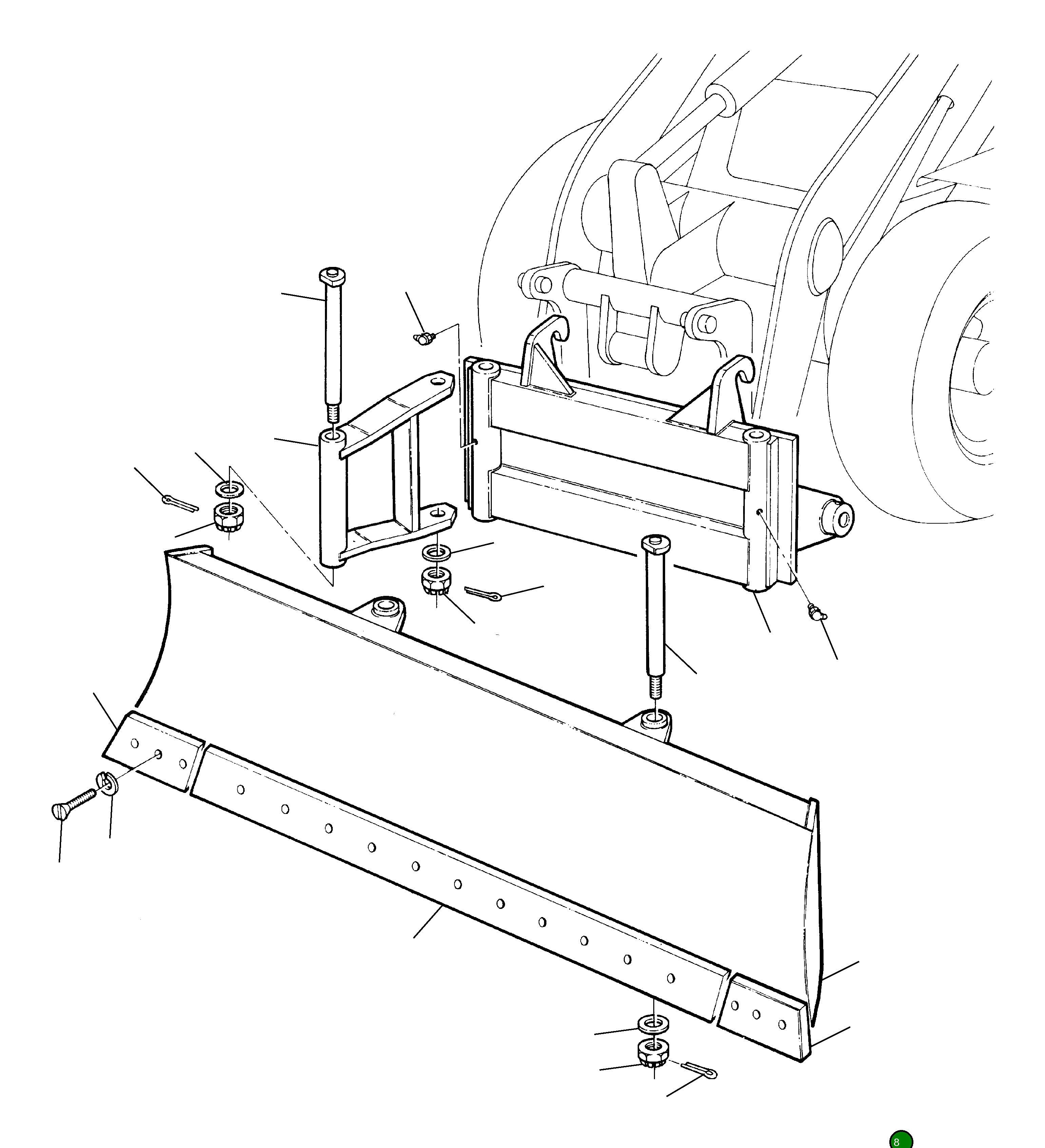 8