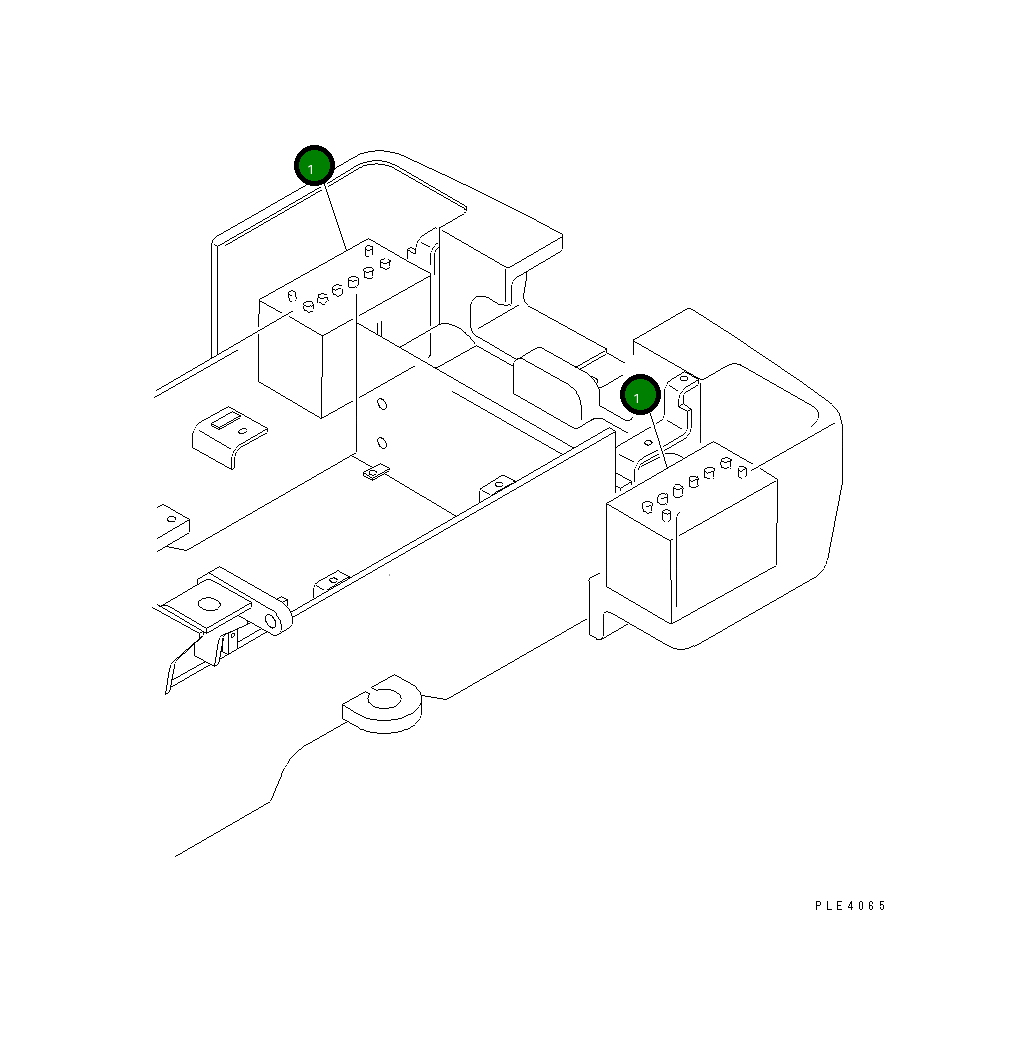 1

1

PLE4065