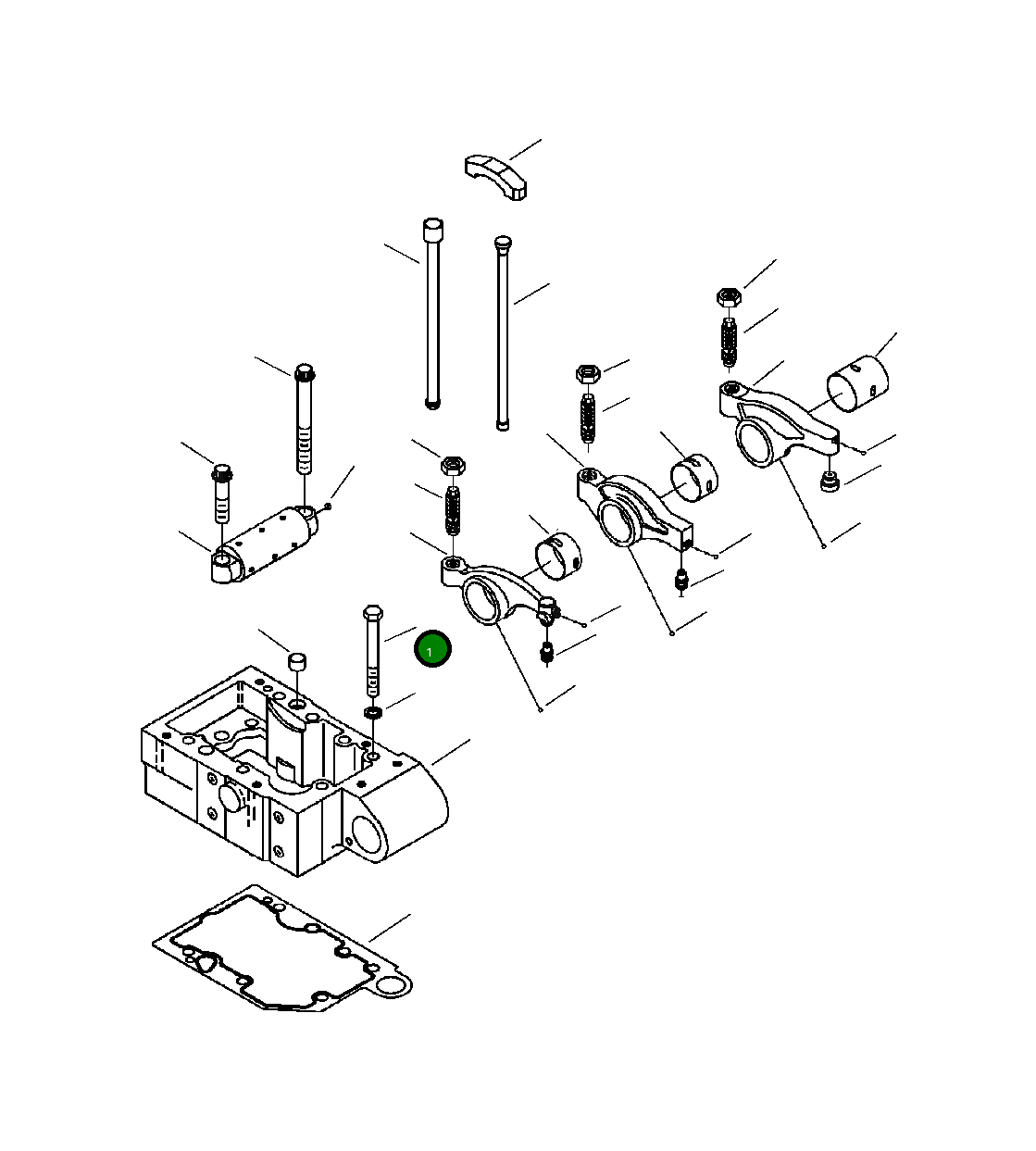 1