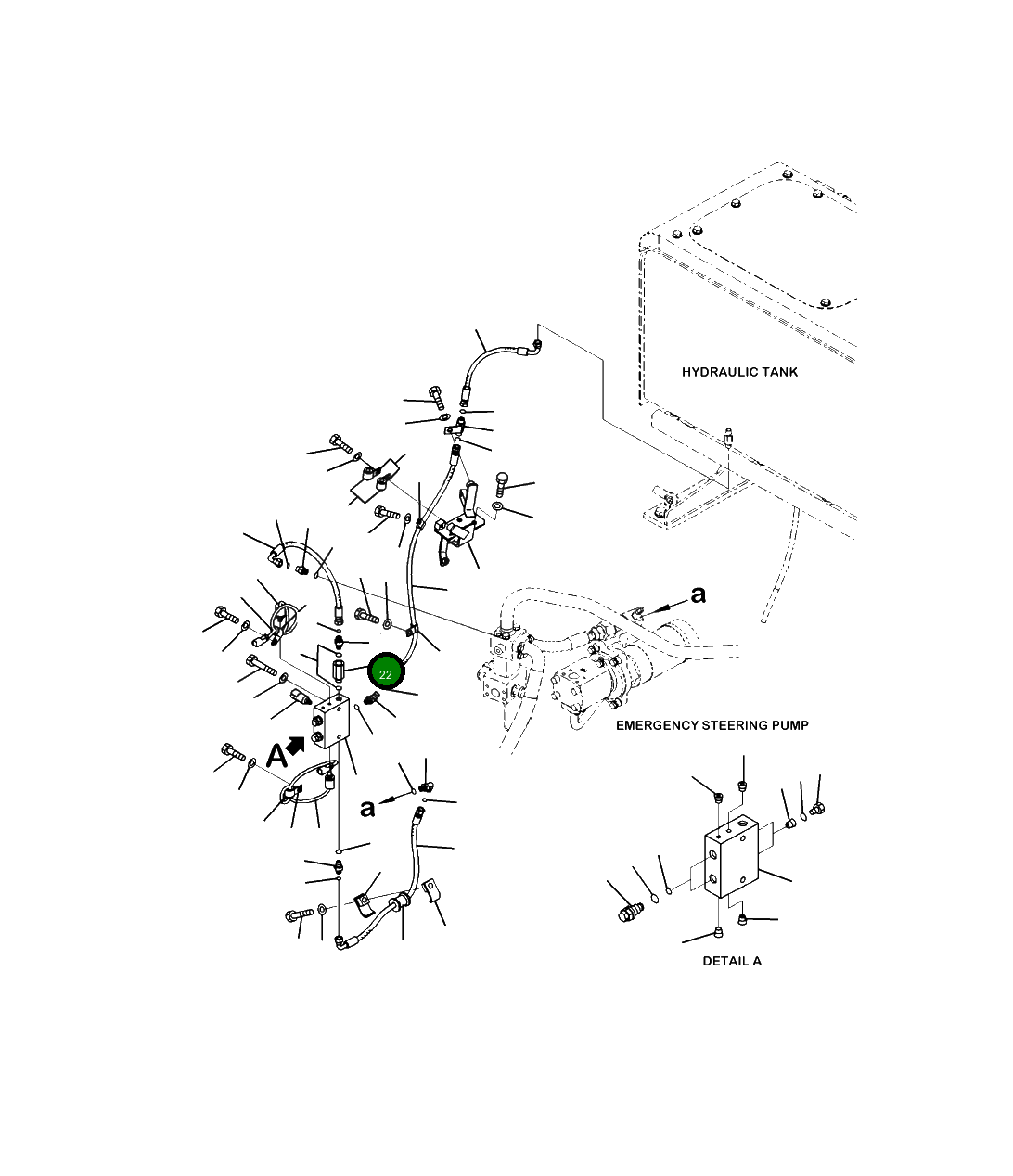 HYDRAULIC TANK

a

22

EMERGENCY STEERING PUMP

A

a

DETAIL A