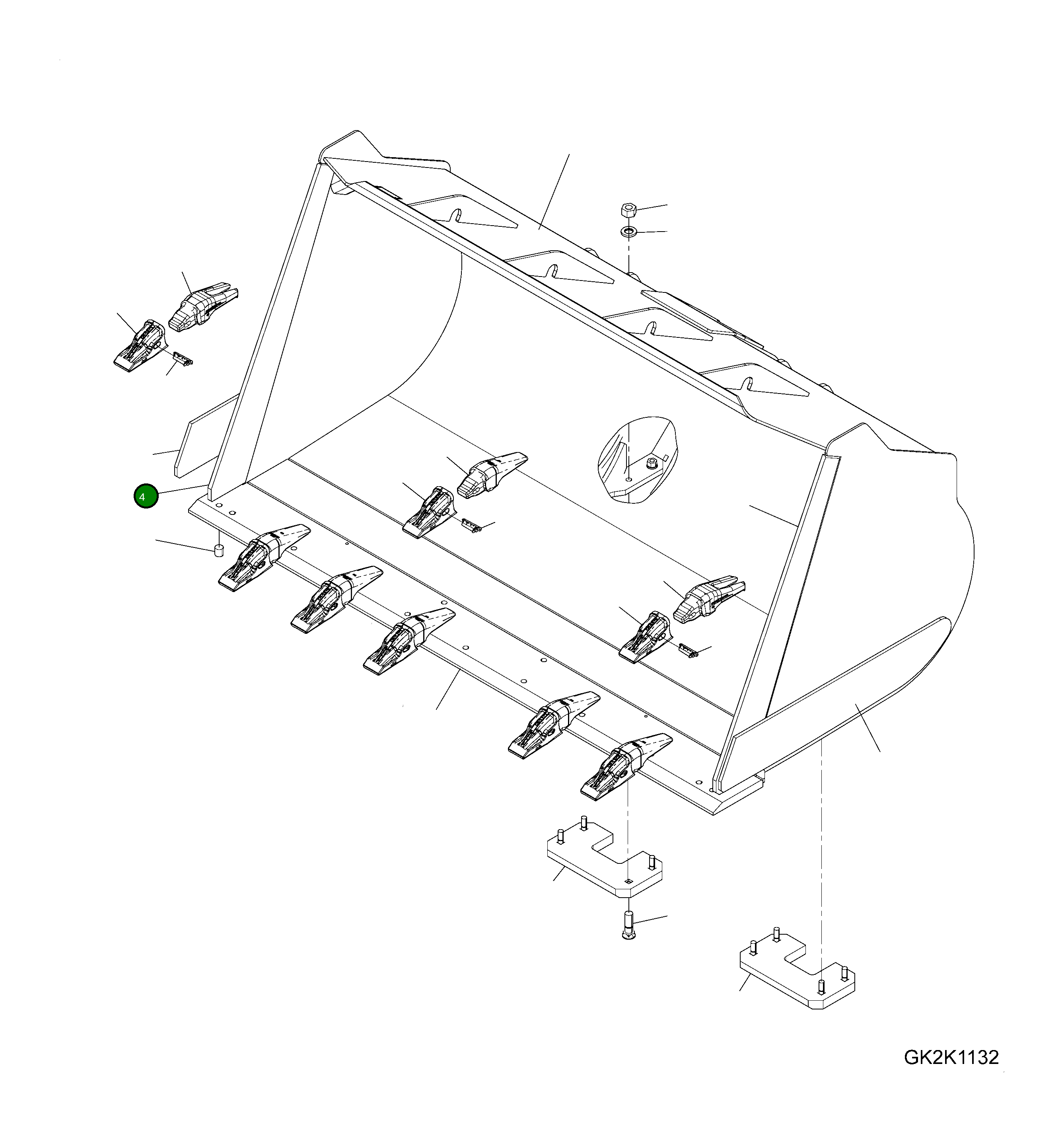 4

GK2K1132