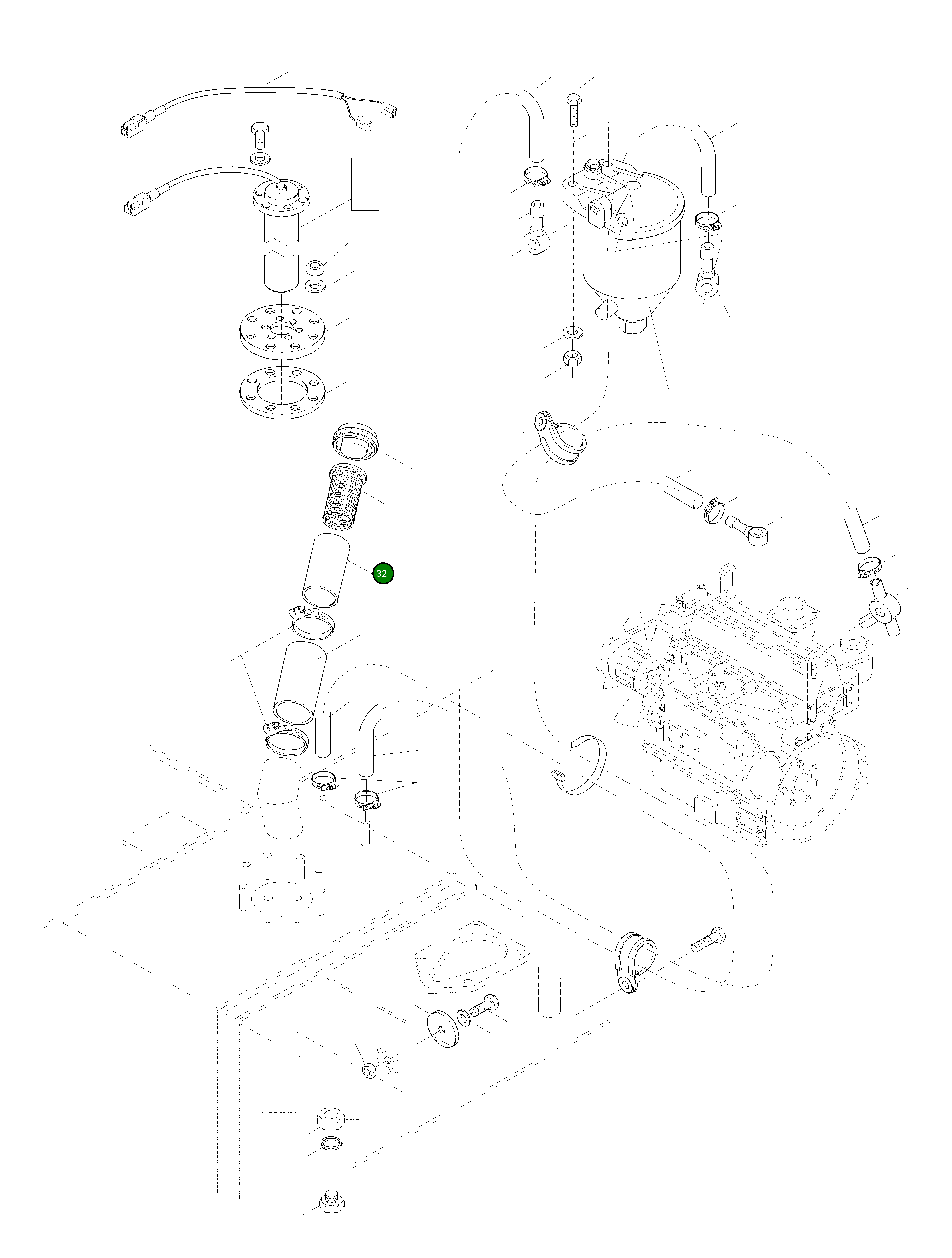 32