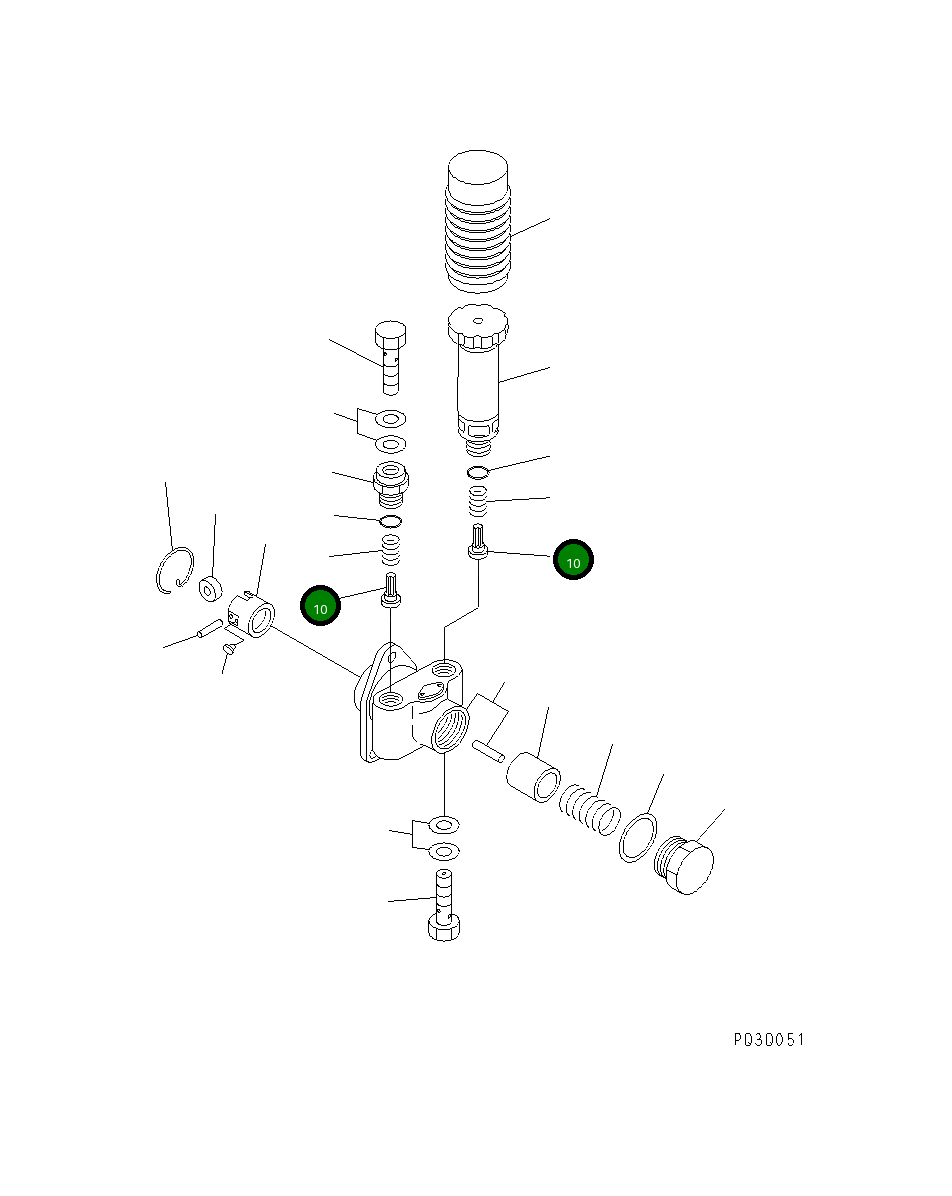 10
10
P030051