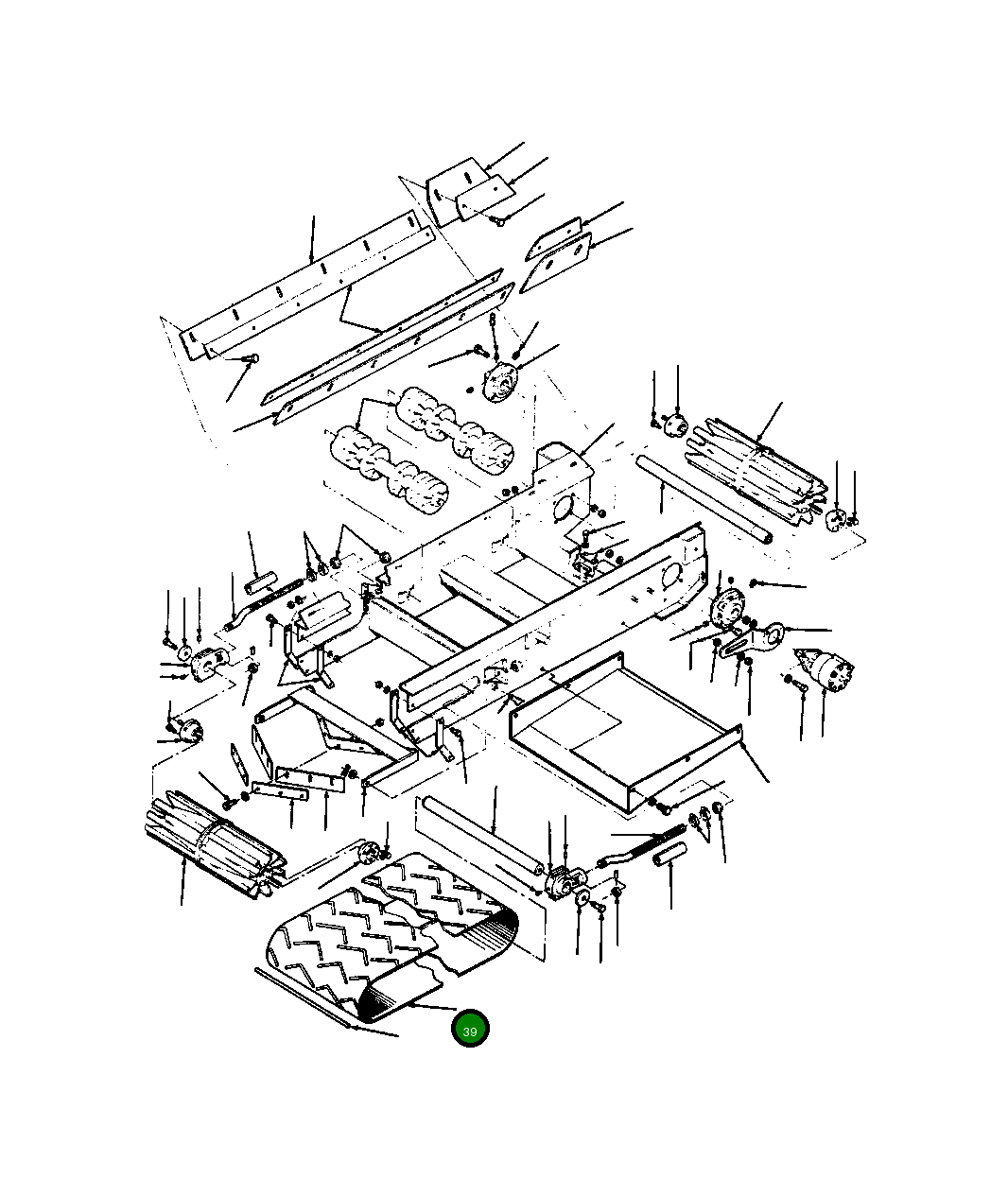 39