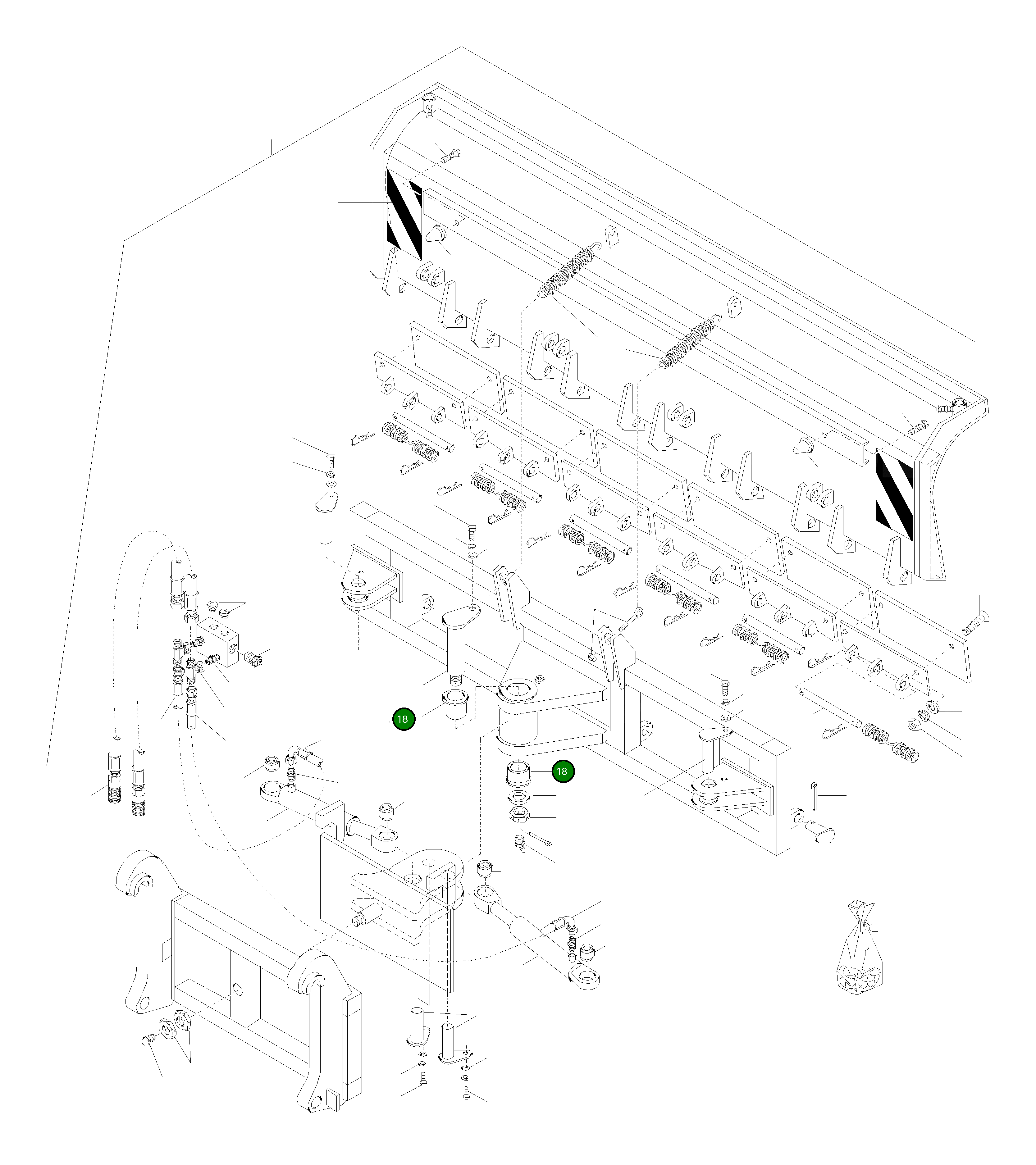 18

18