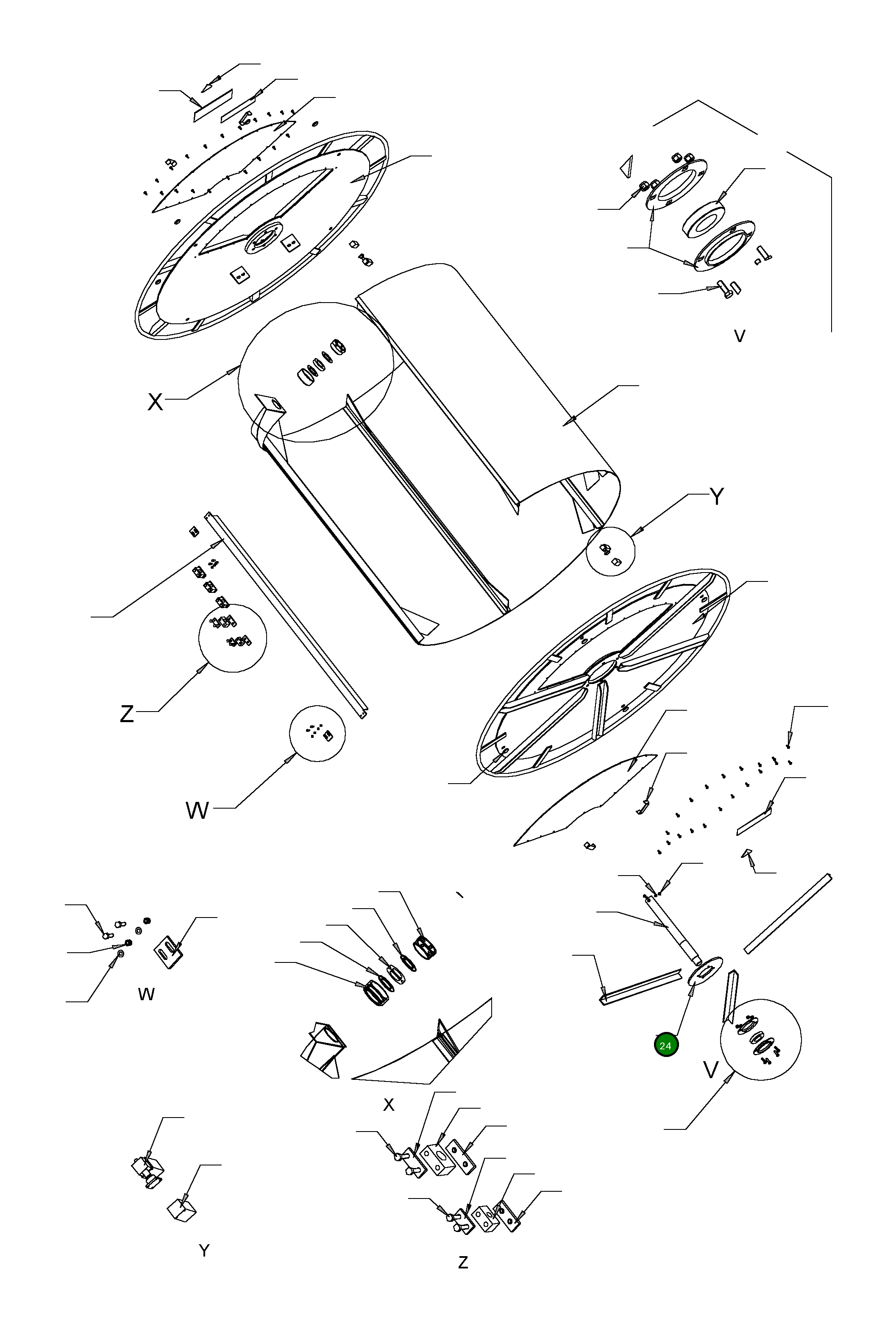 V

X

Y

Z

W

W

24

V

X

Y

Z