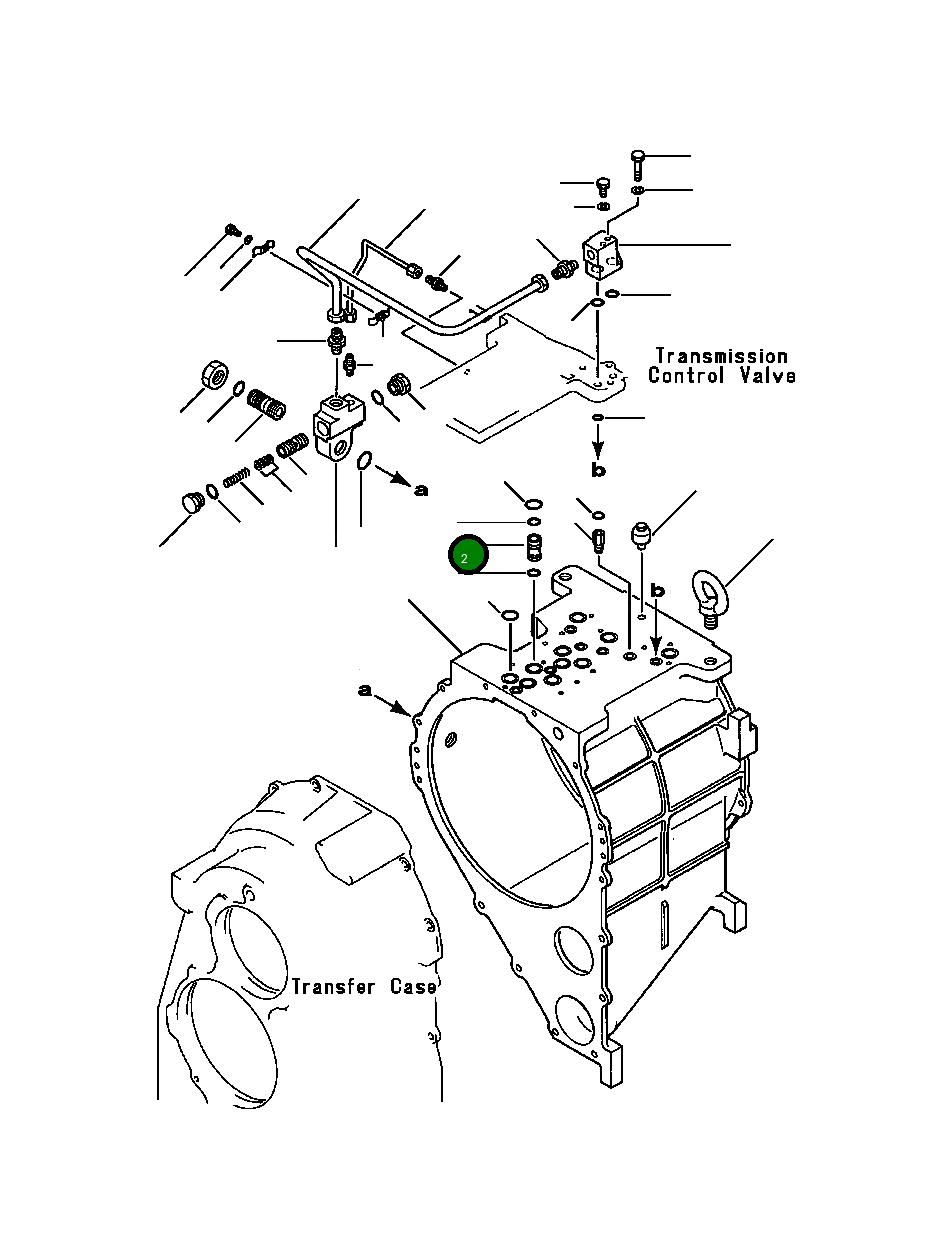 Transmission Control Valve

b

a

2

b

a

Transfer Case