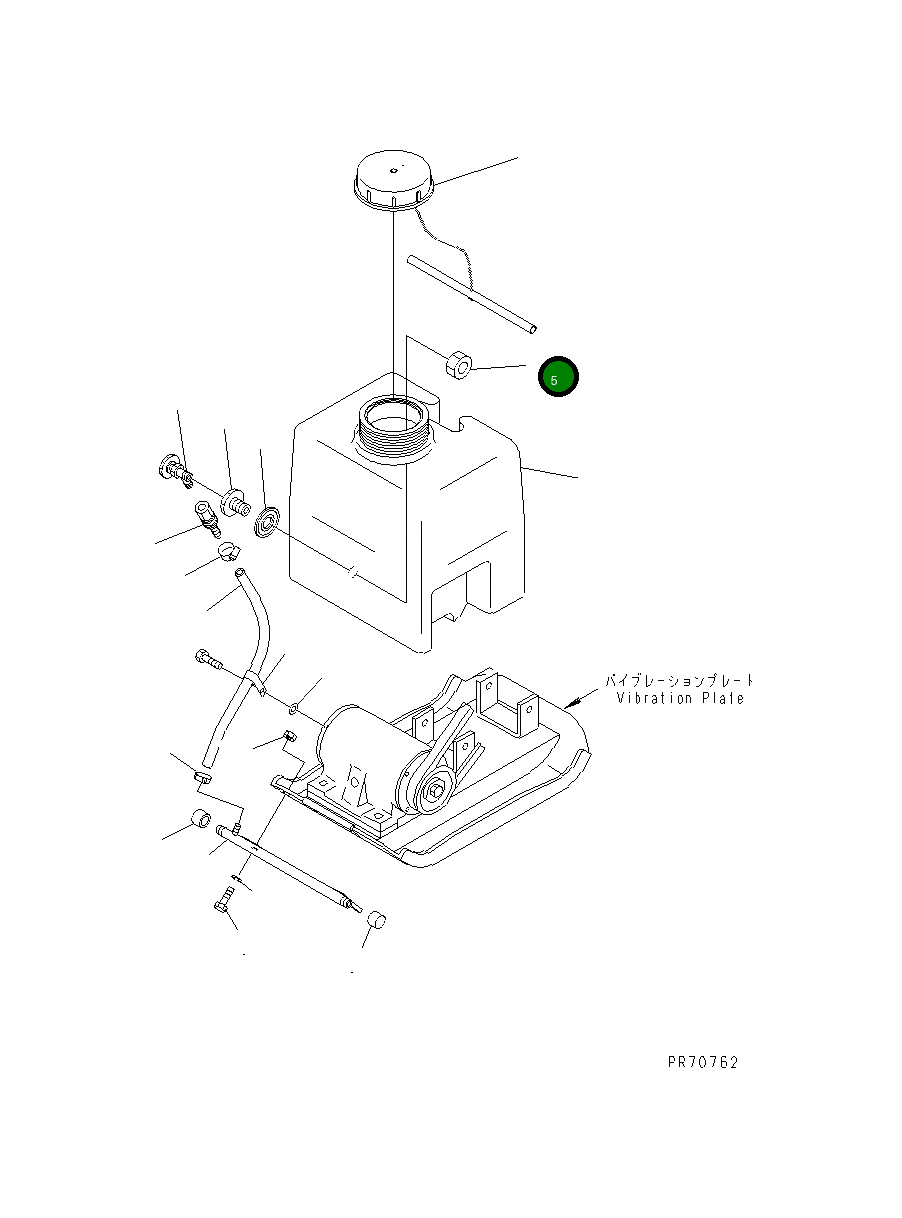 5

バイブレーションプレート
Vibration Plate

PR70762