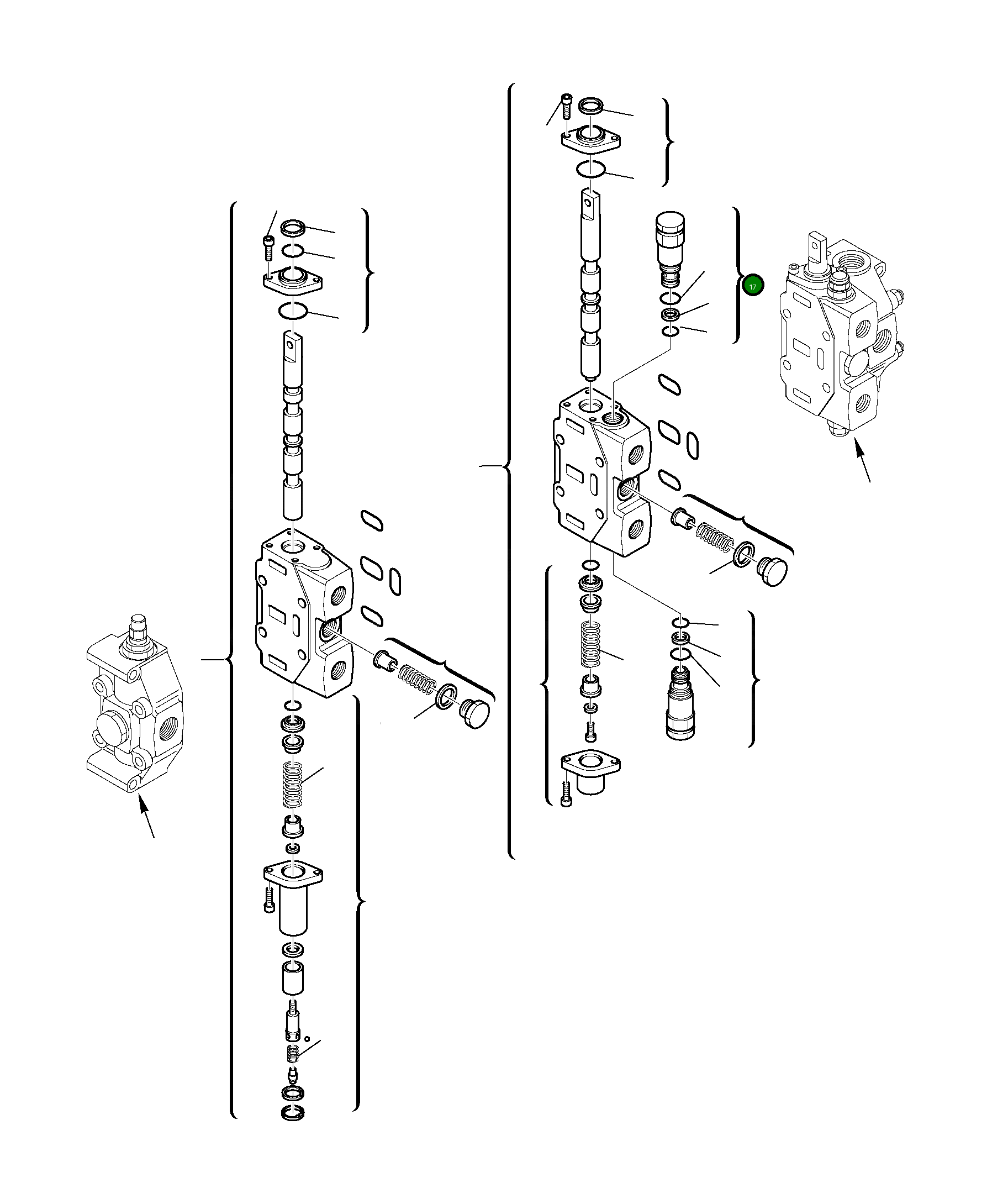 17