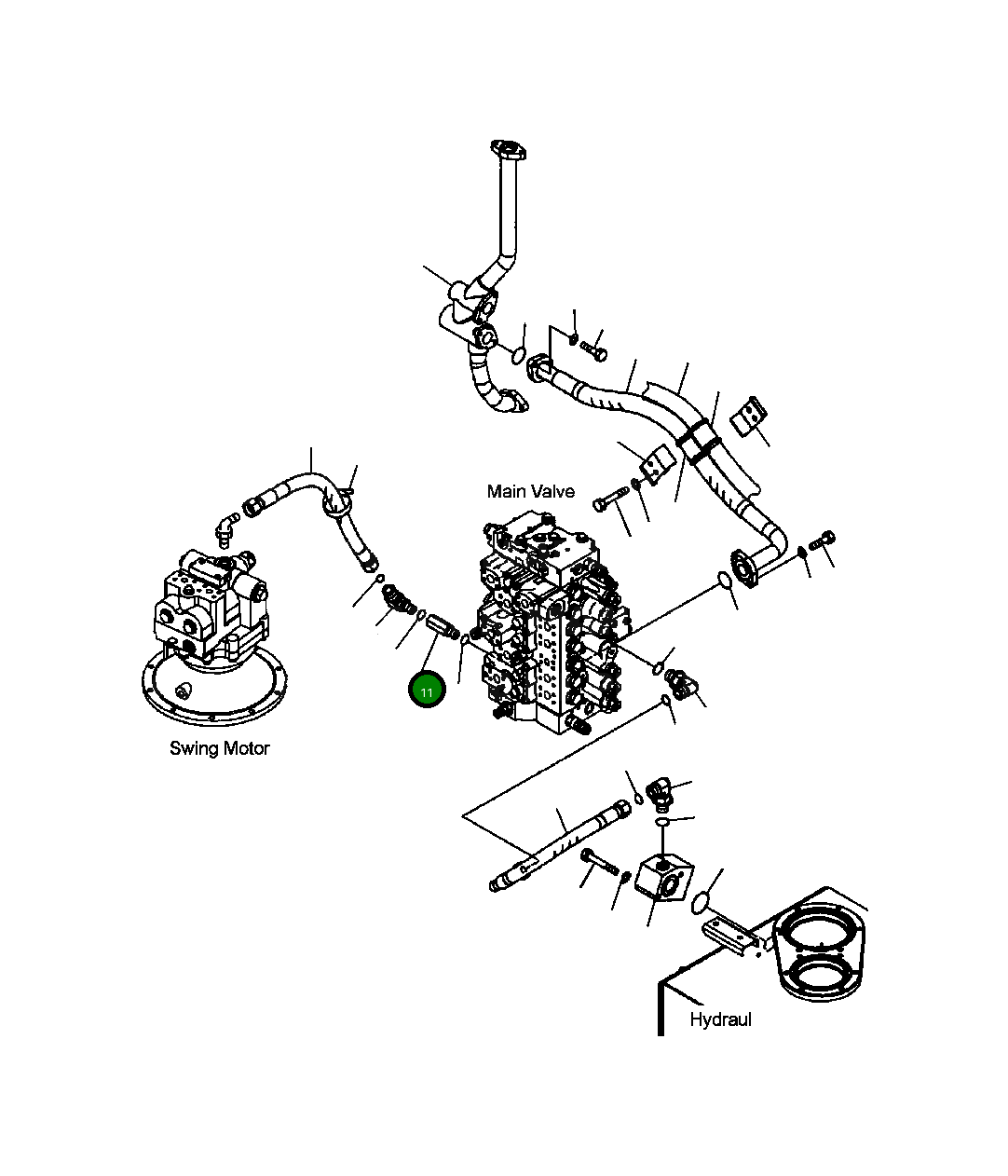 Main Valve

11

Swing Motor

Hydraul