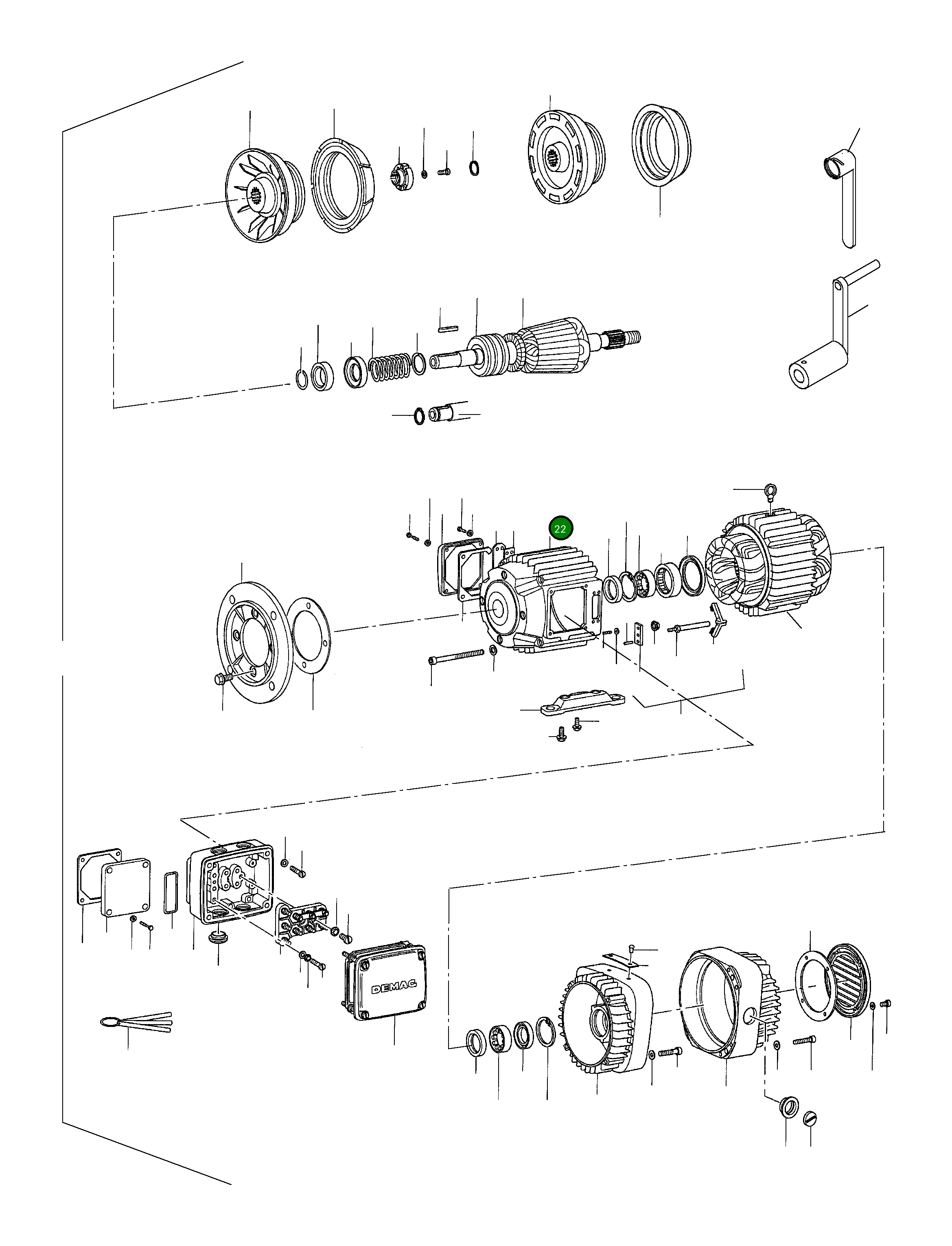 22

DEMAG