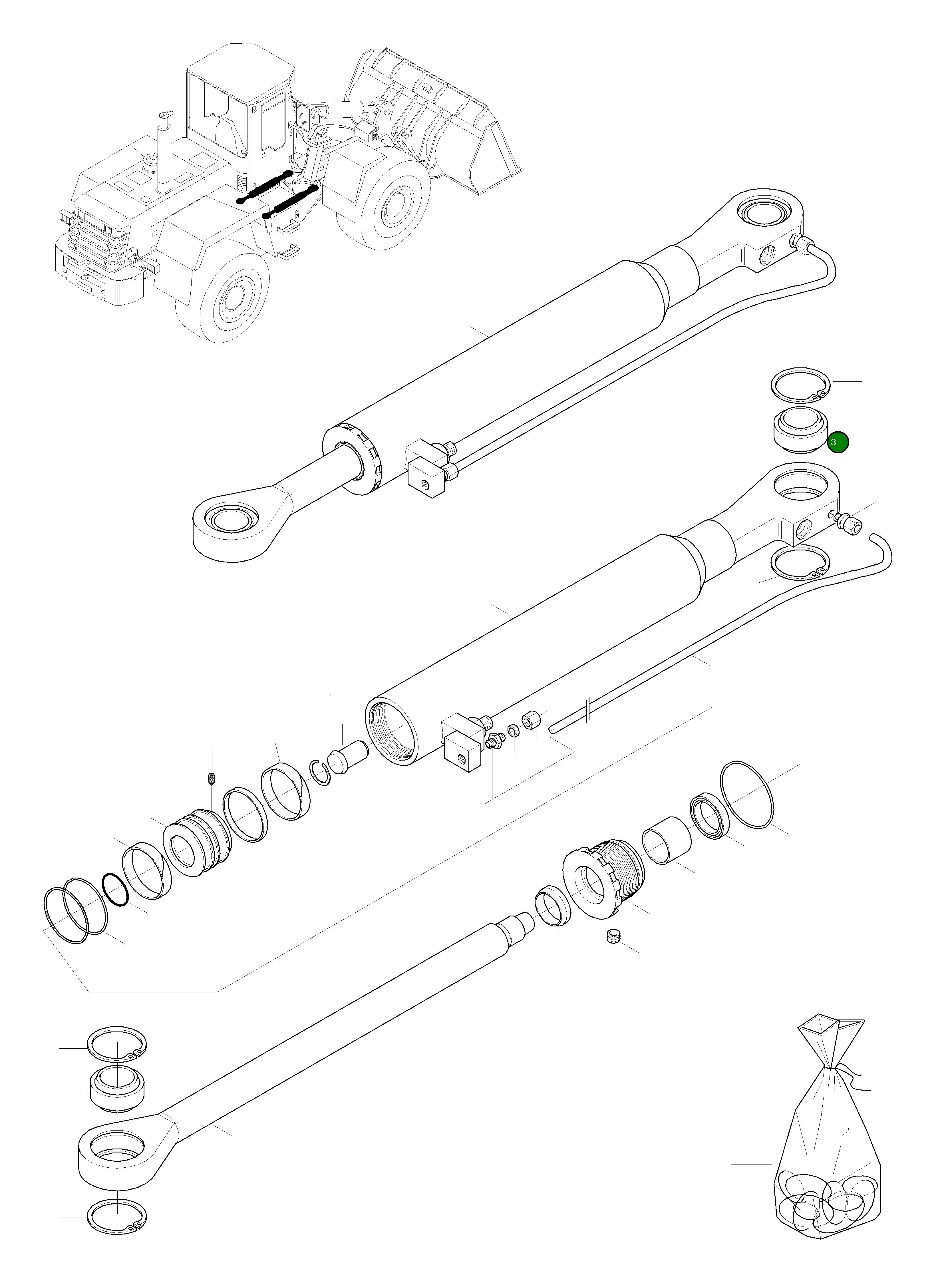 3