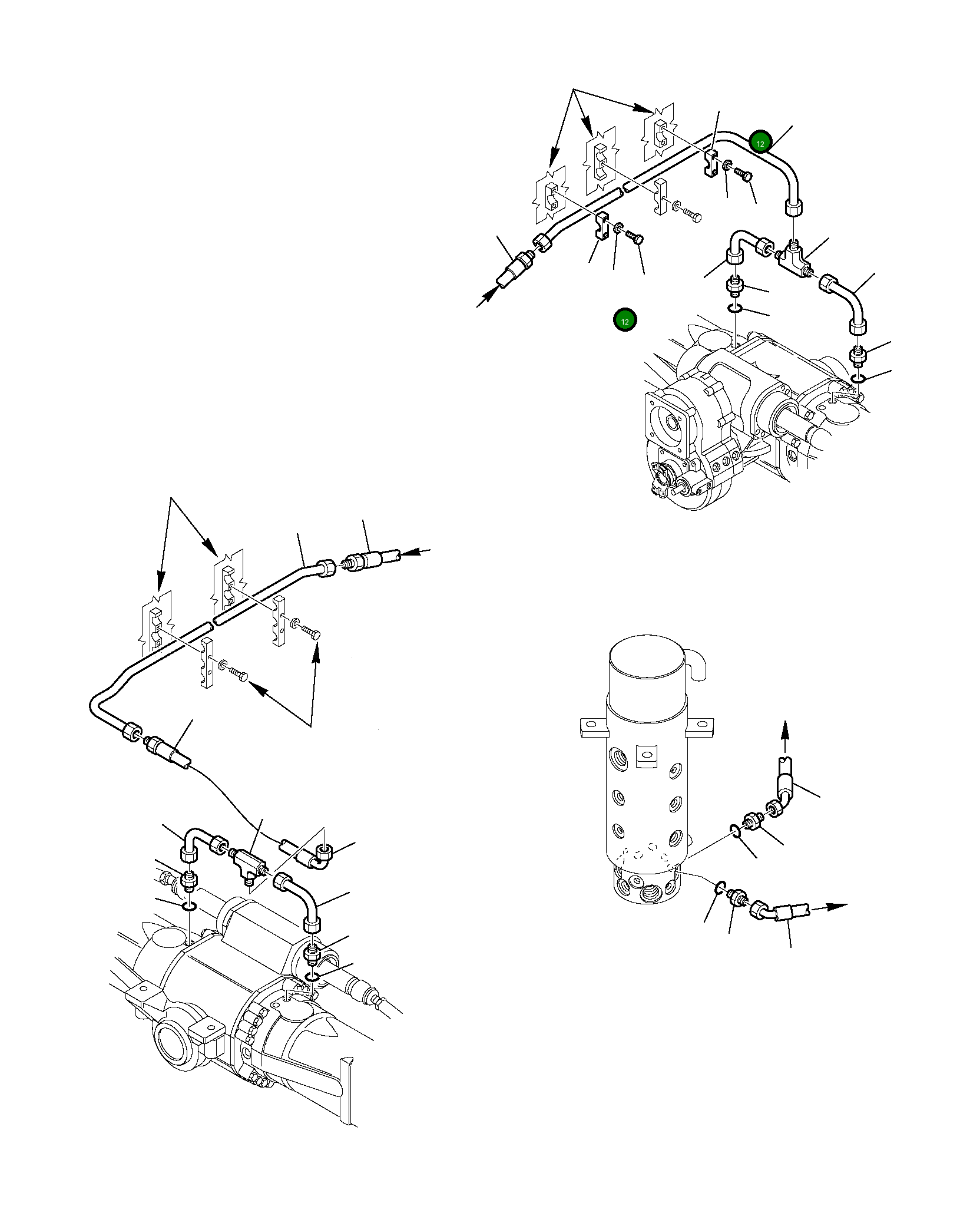 12

12