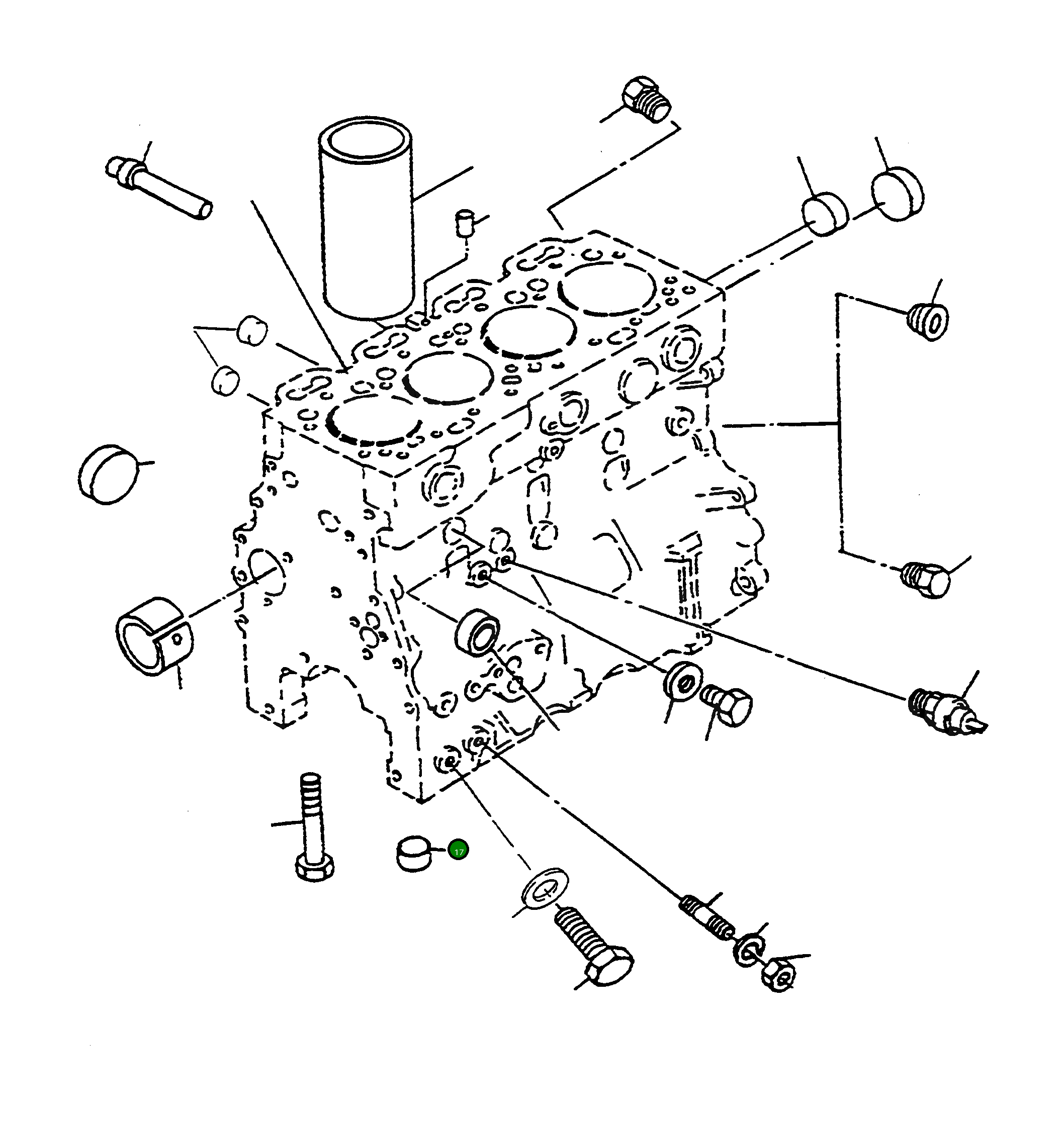 17