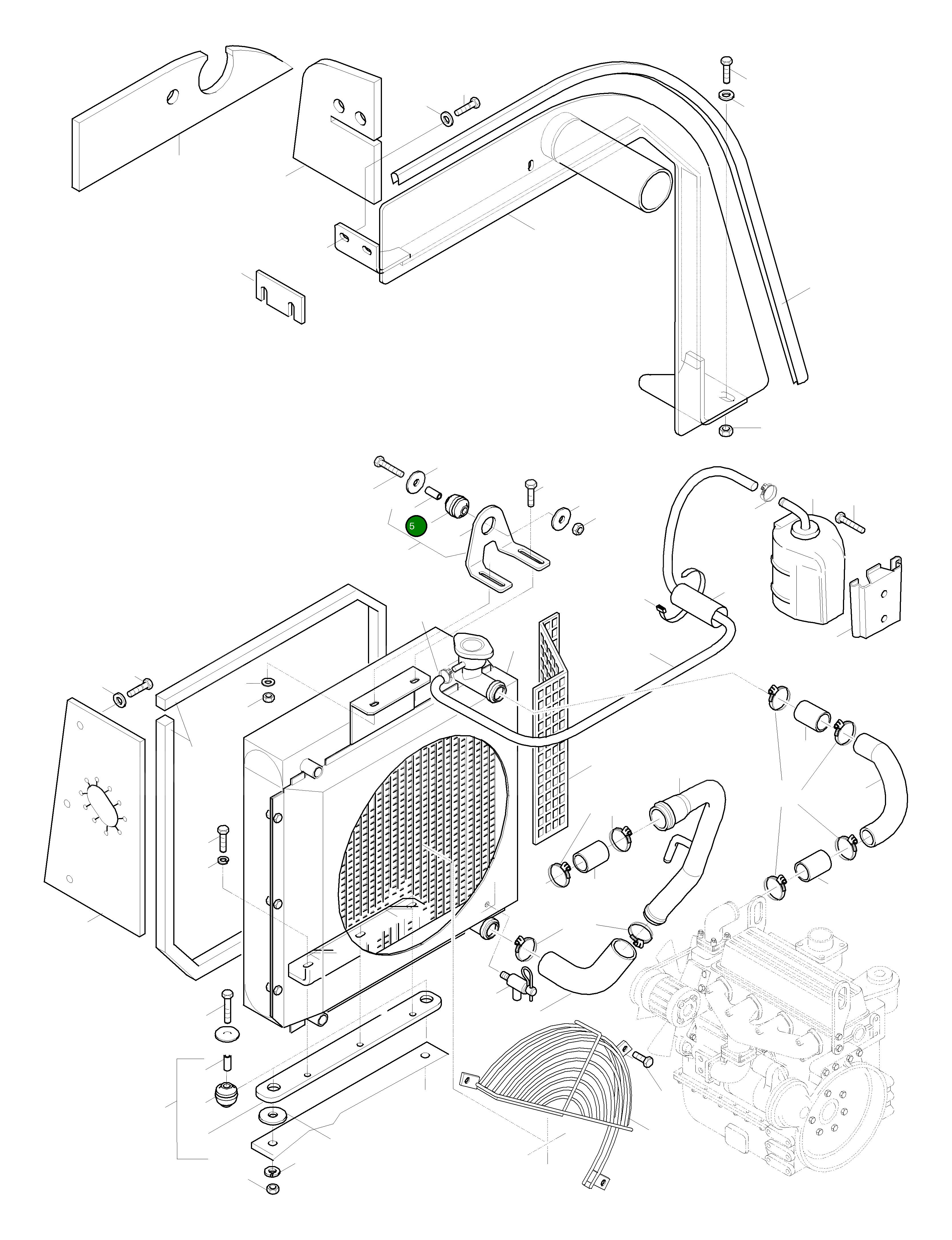 5