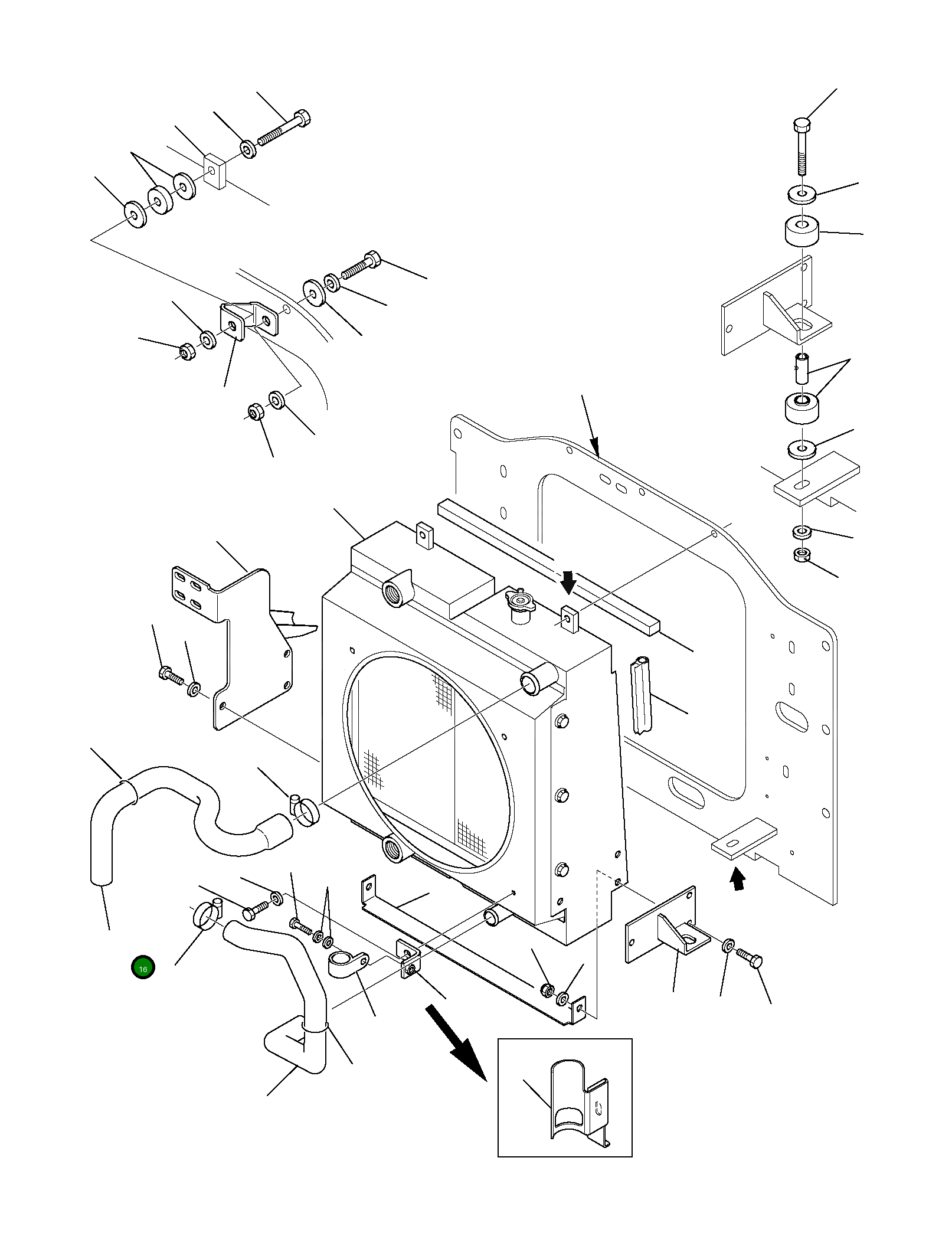 16