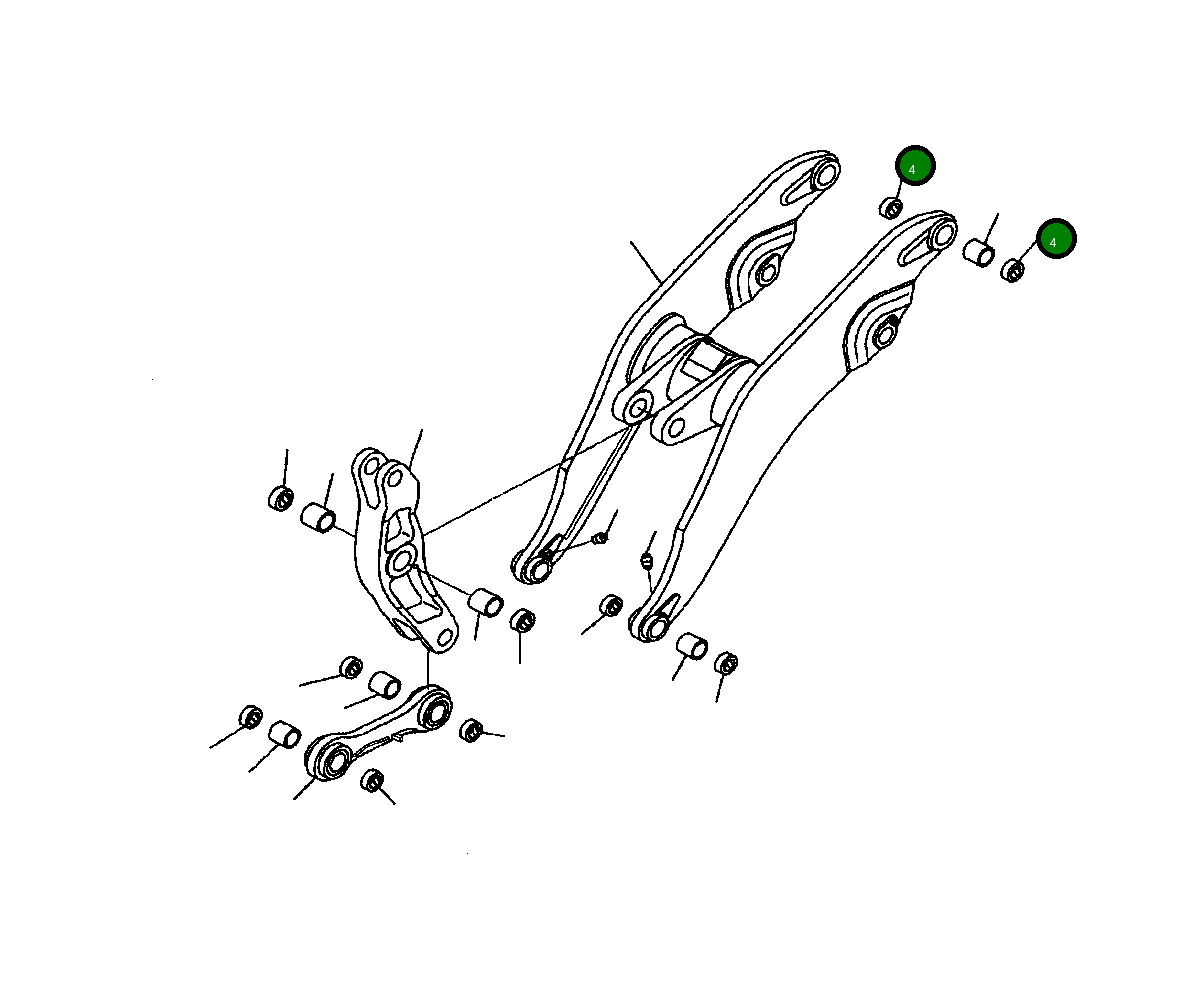 4
4