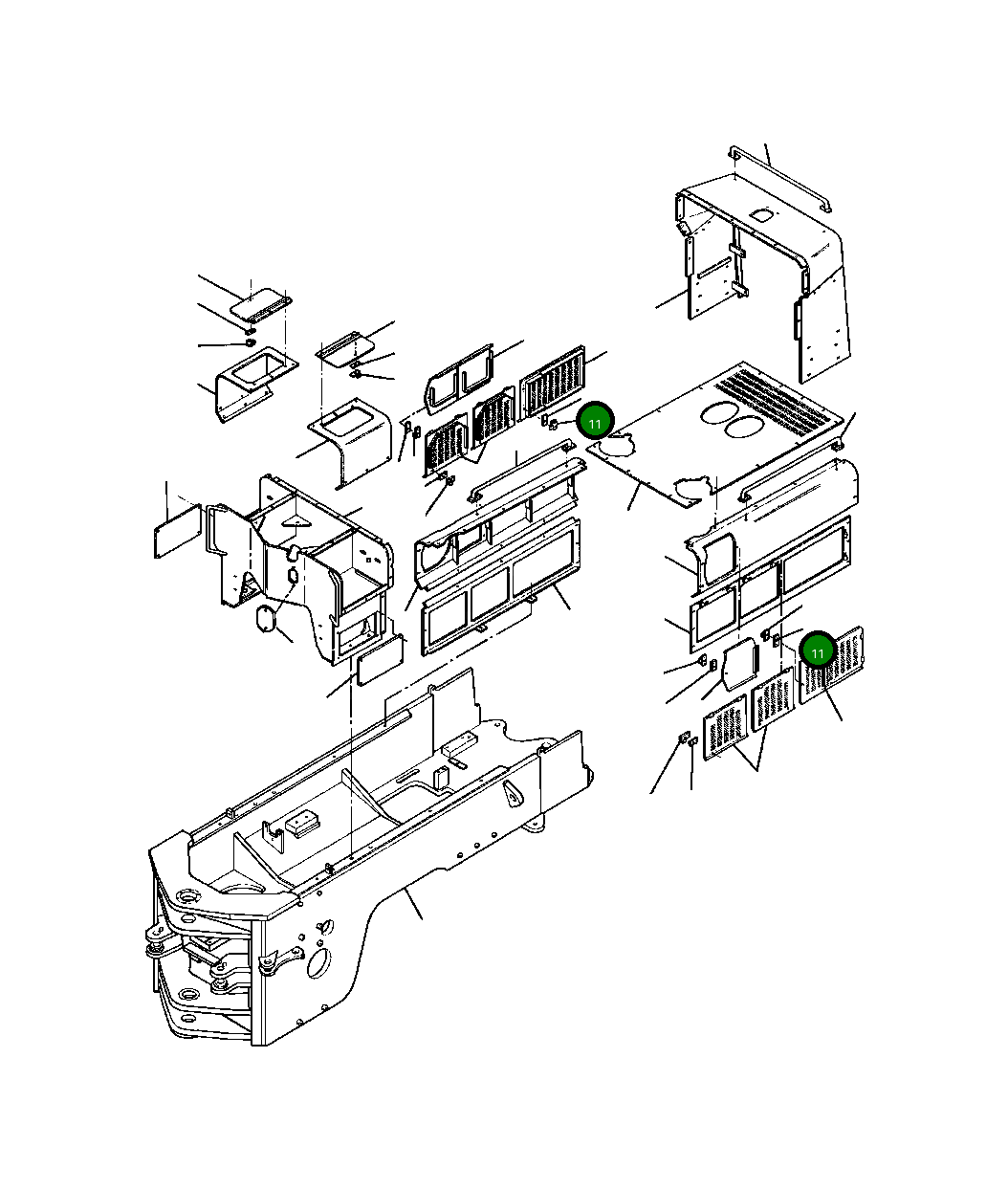 11

11