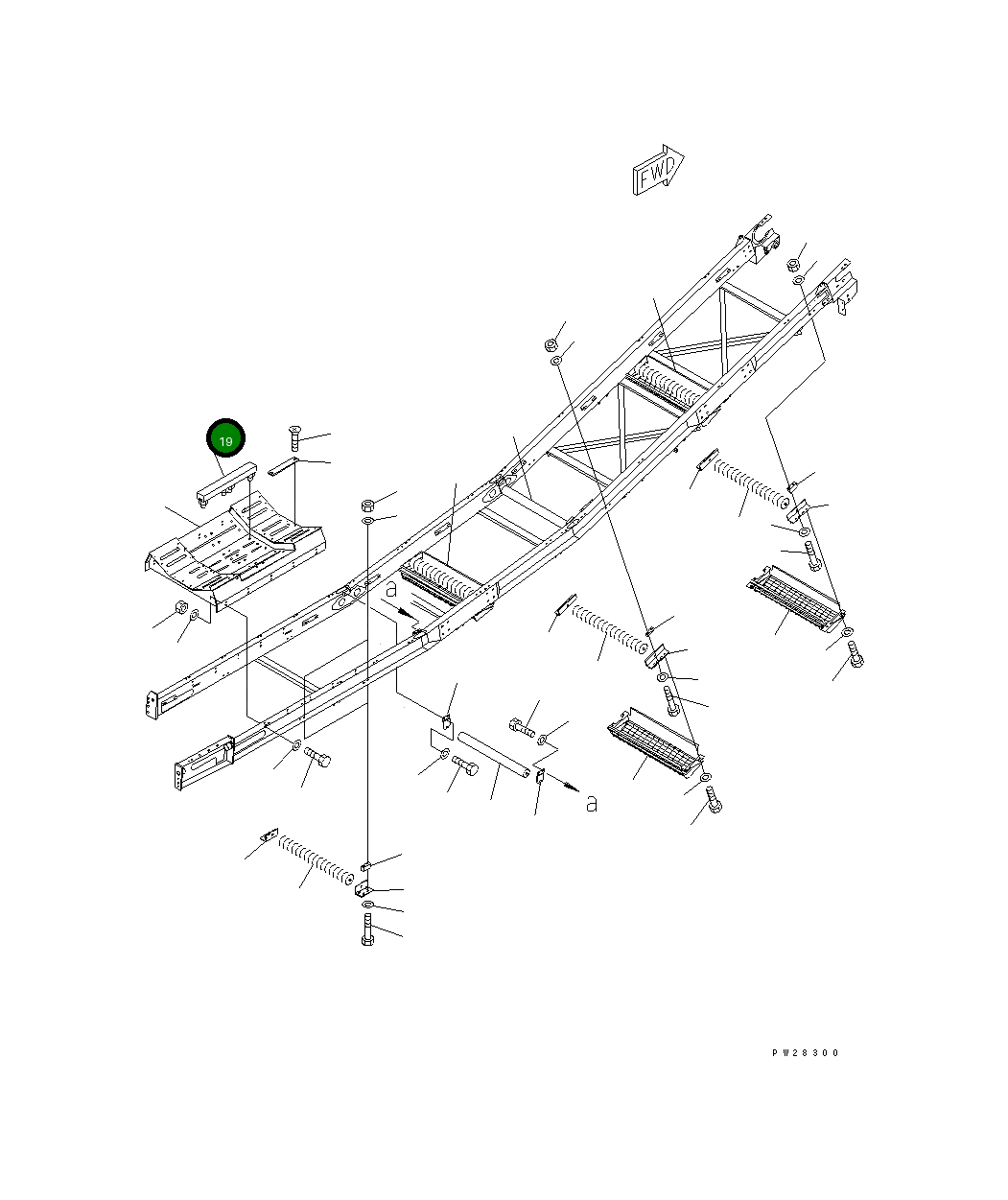 FWD

19

a

a

PW28300