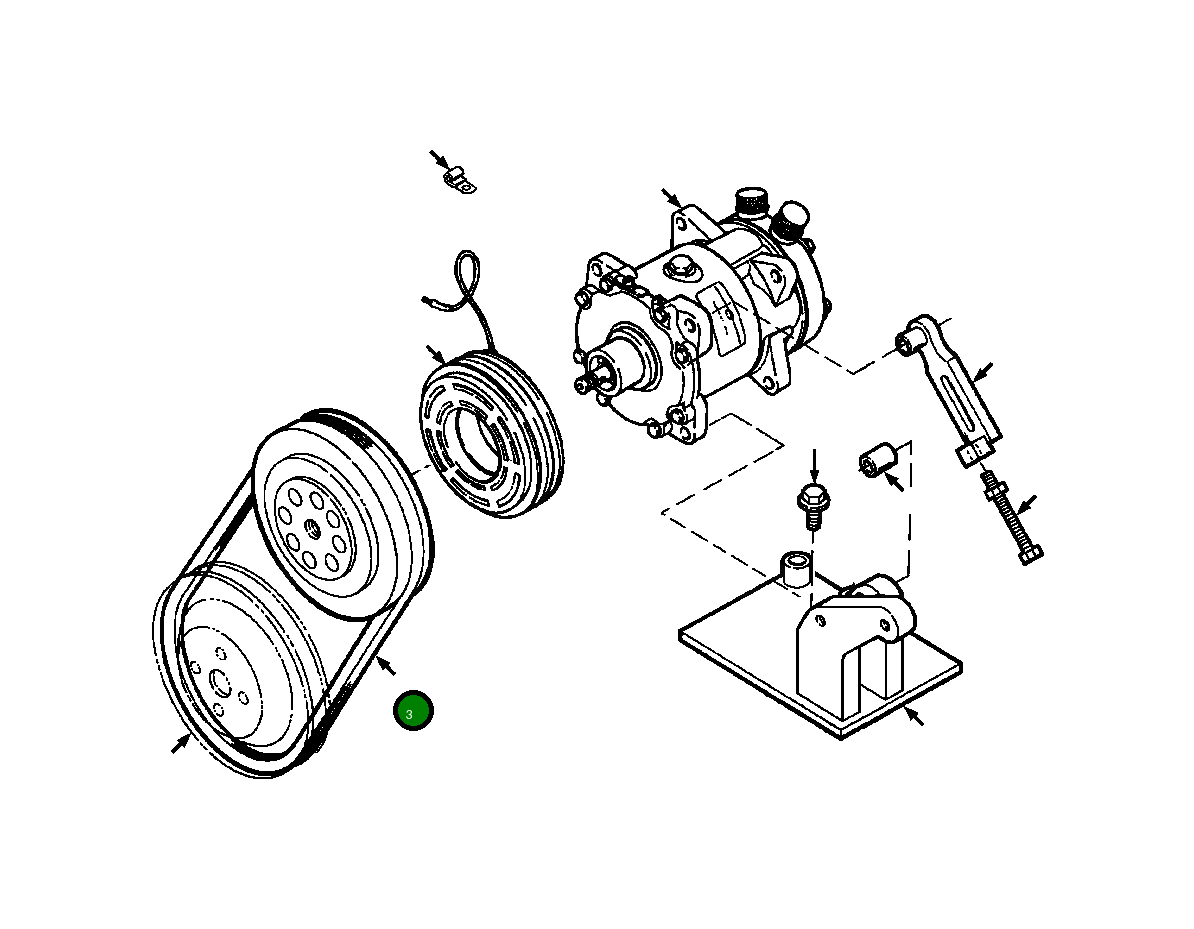 3