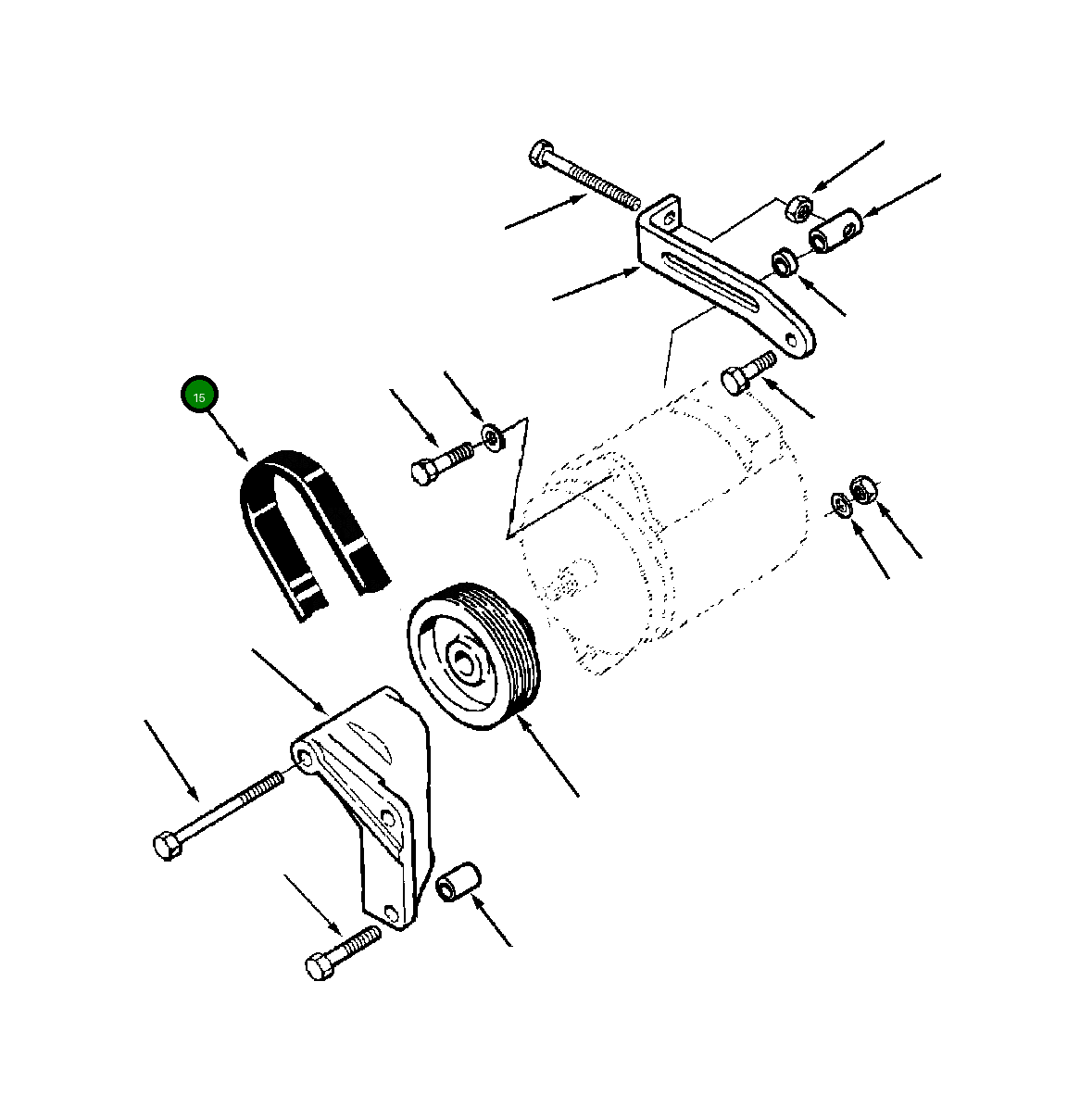 15