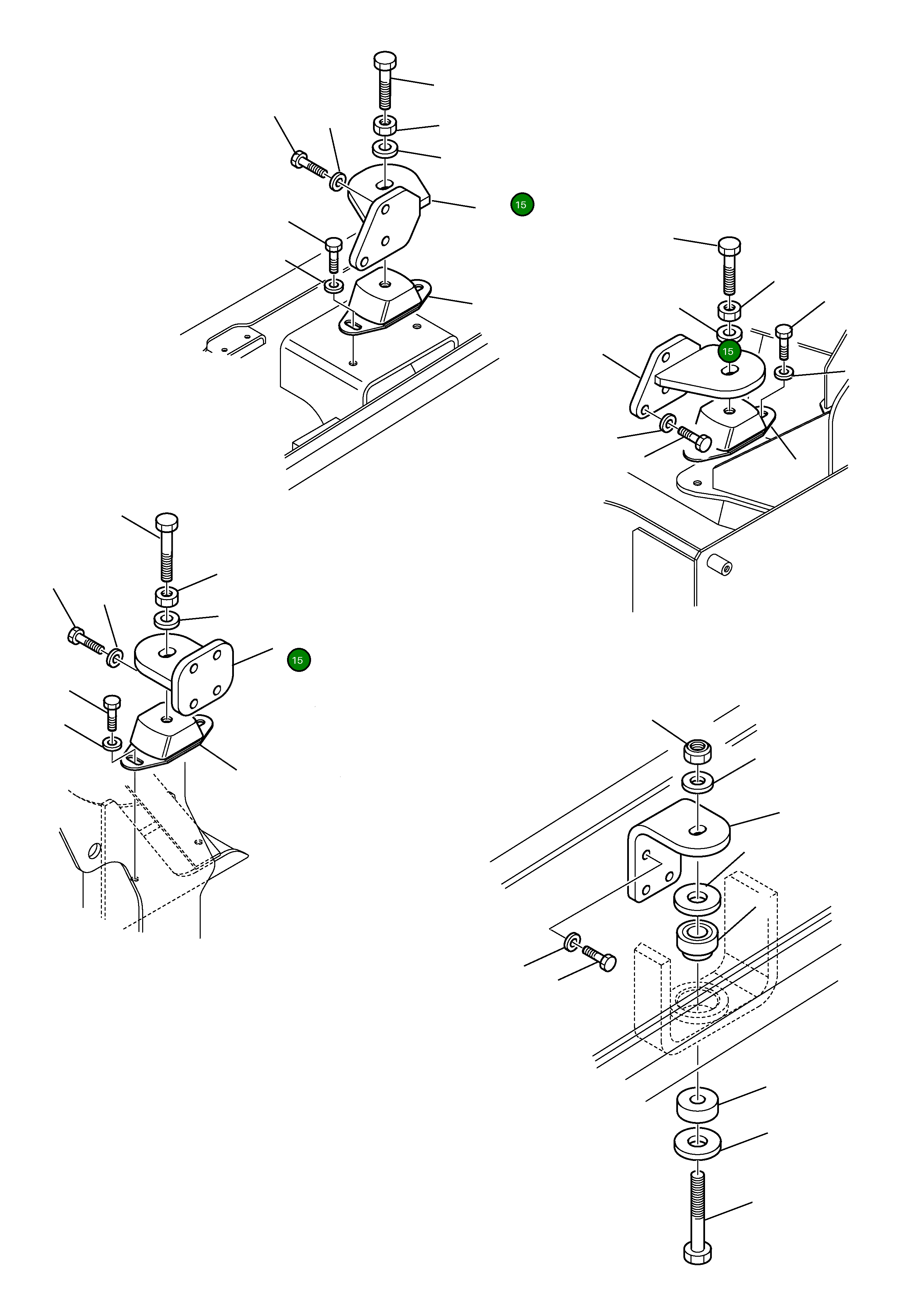 15

15

15