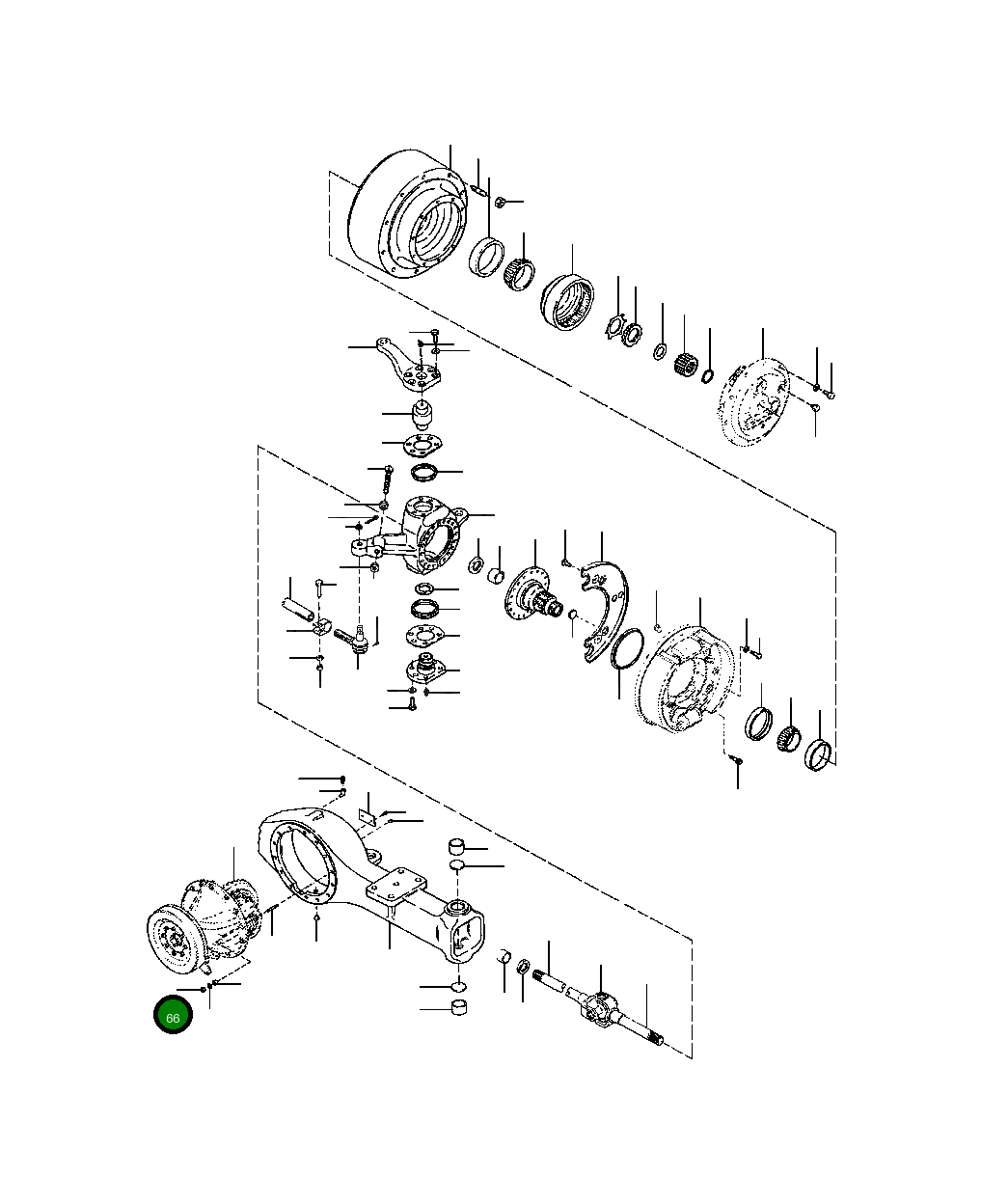 66