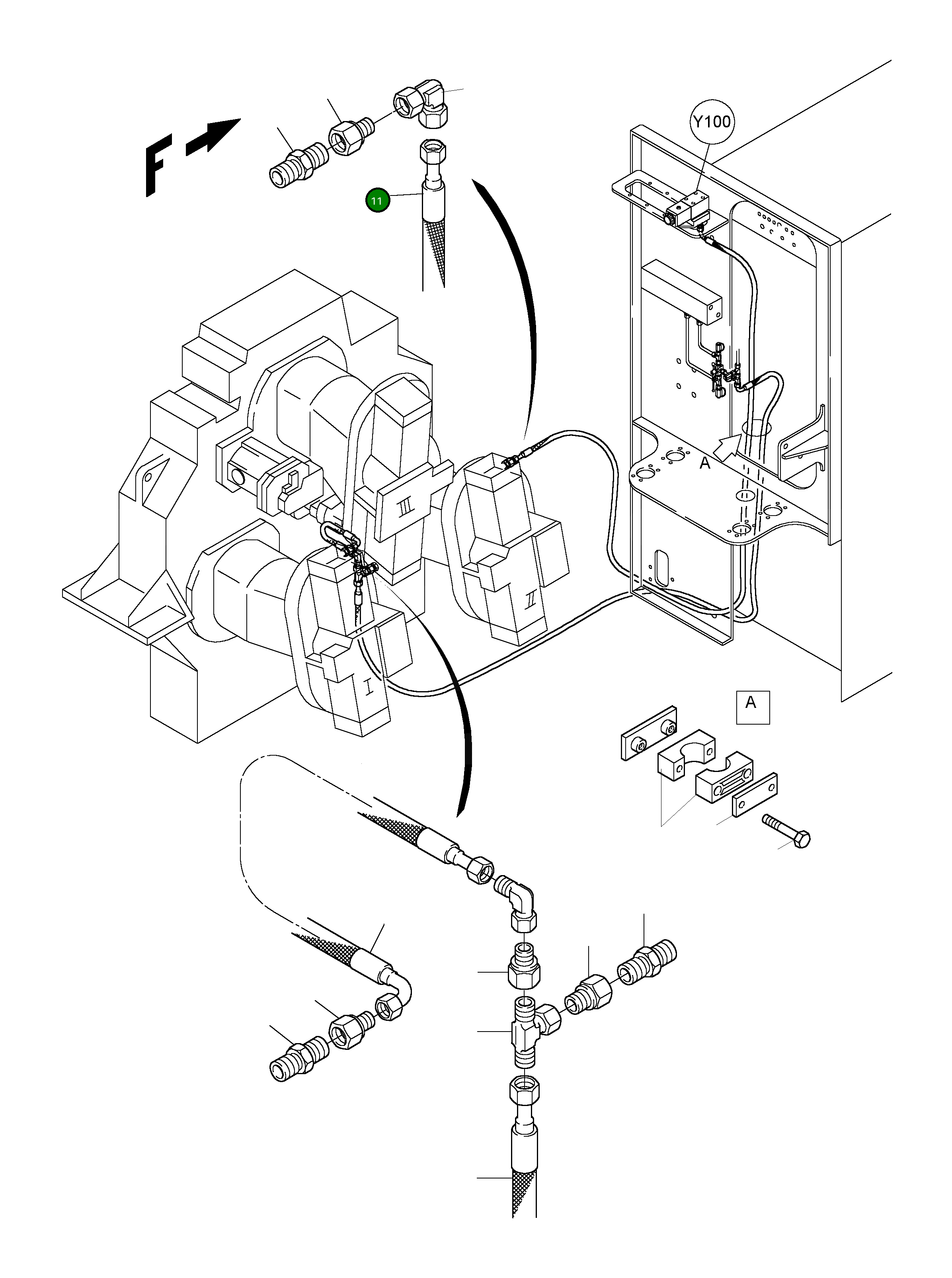 F

11

Y100

III

II

I

A

A