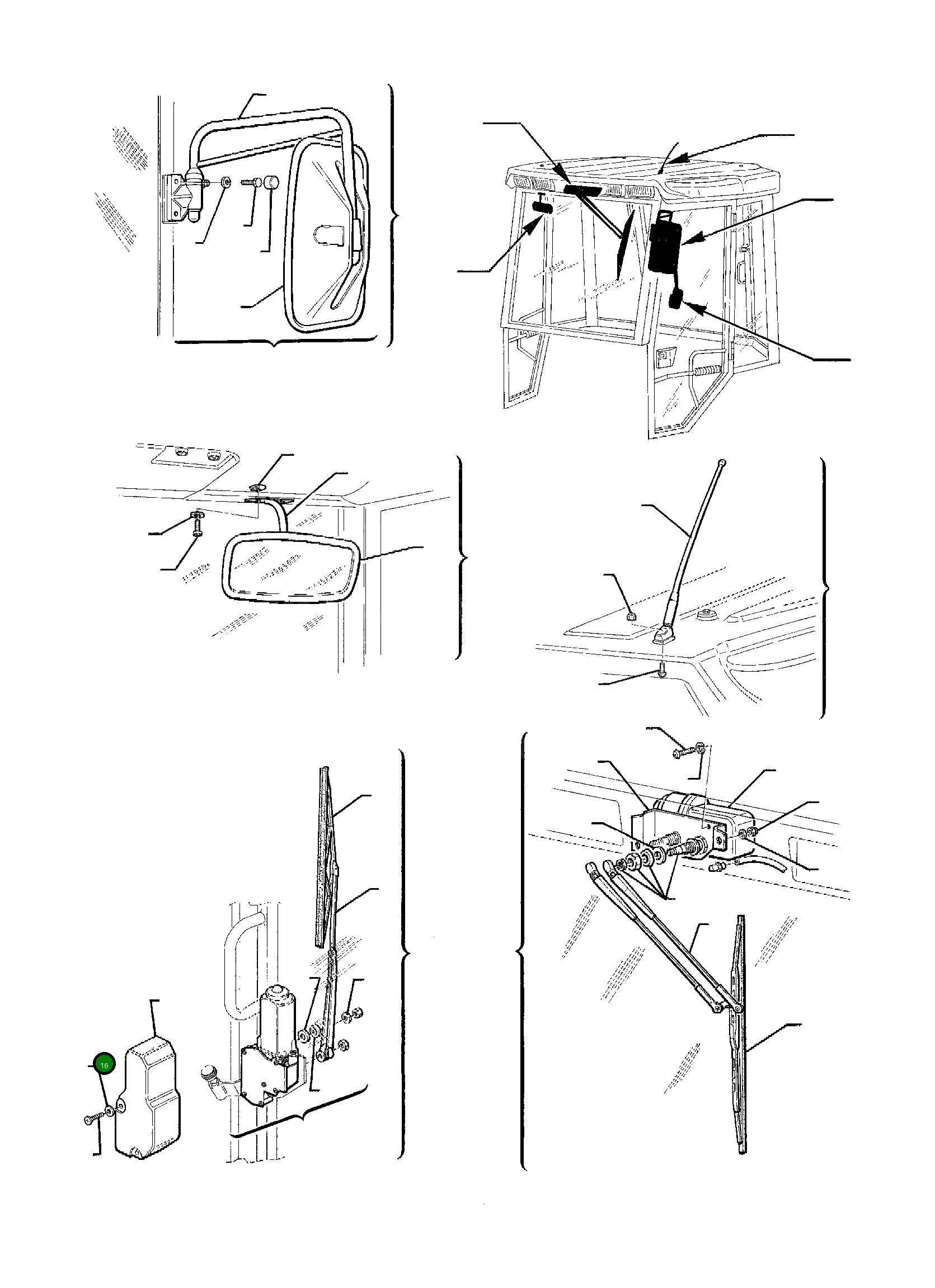 16