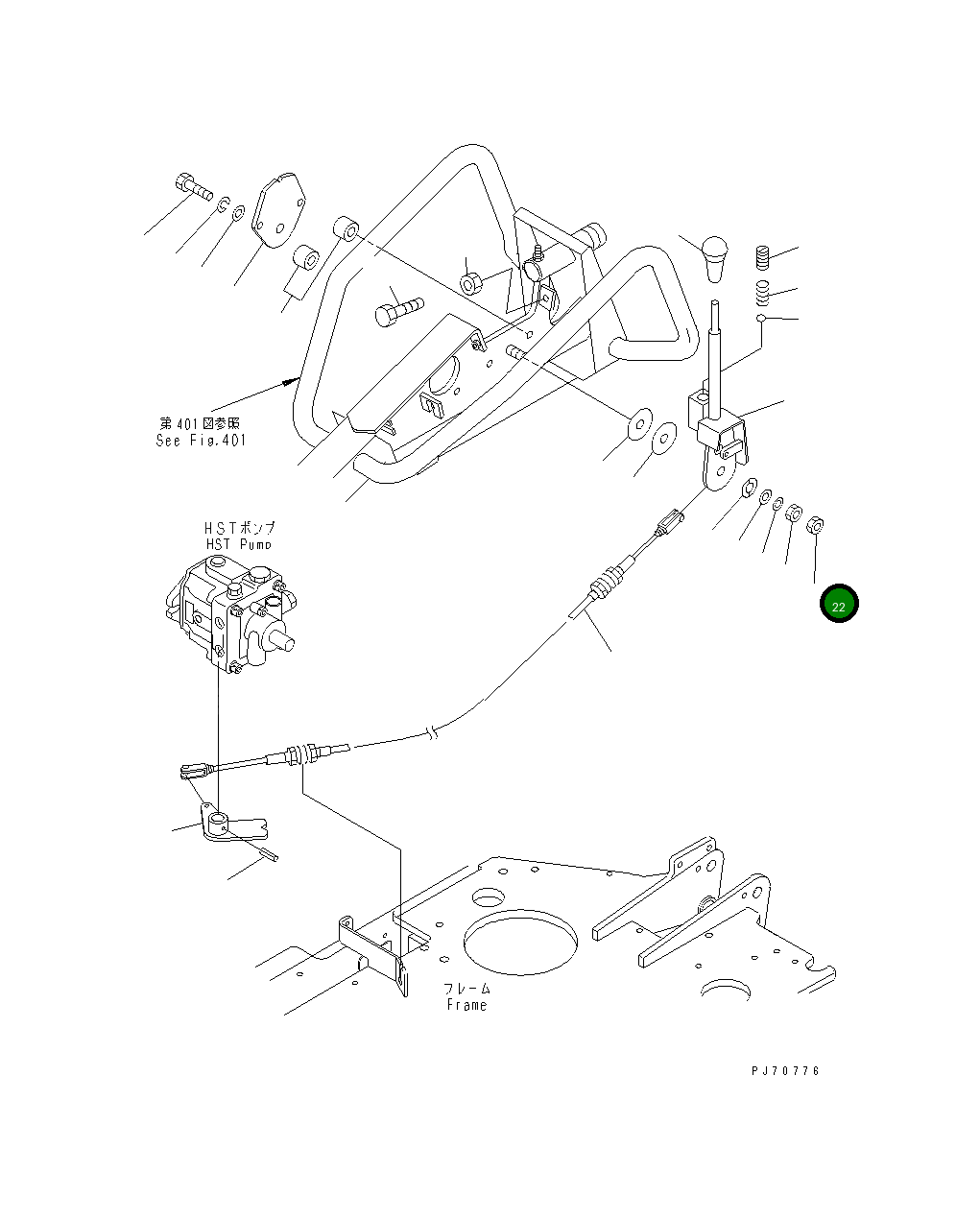 第401図参照
See Fig.401

HSTポンプ
HST Pump

22

フレーム
Frame

PJ70776