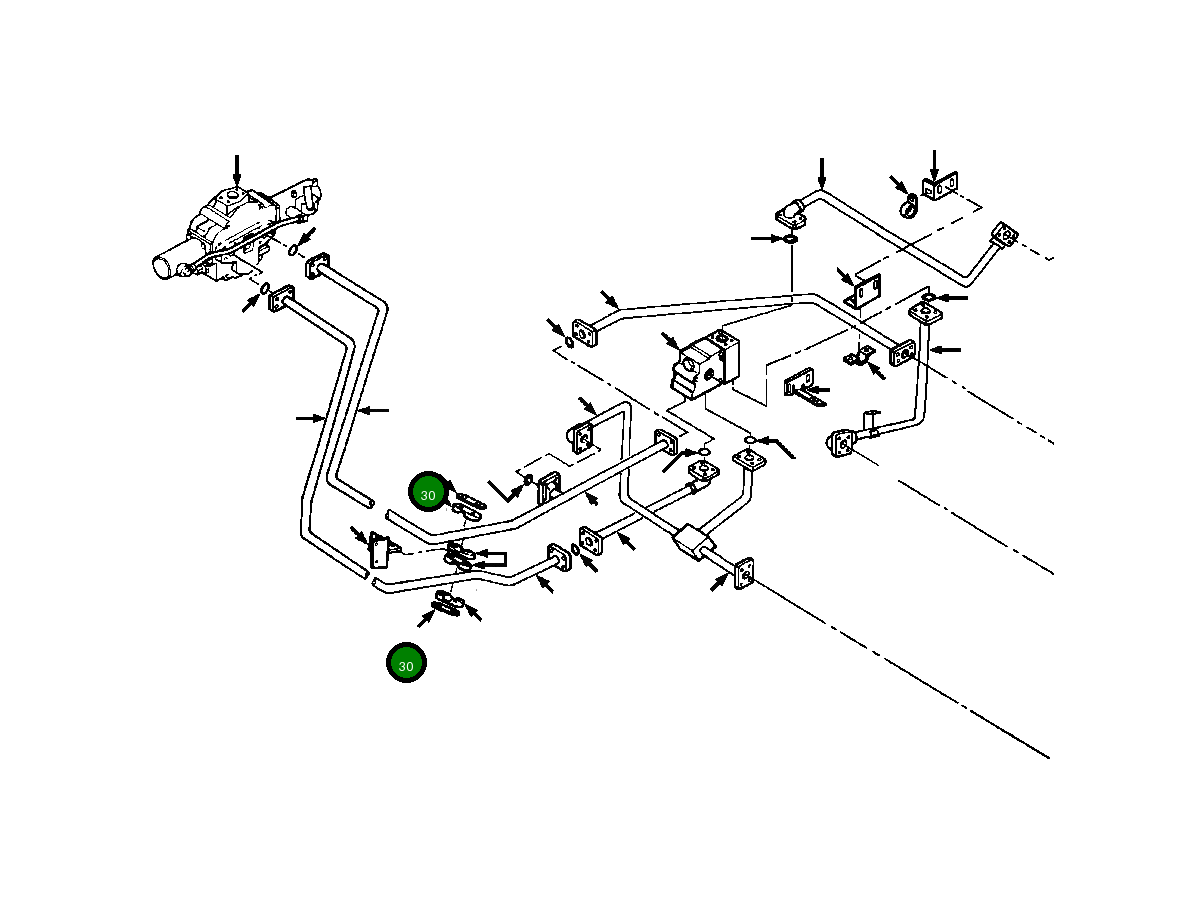 30

30