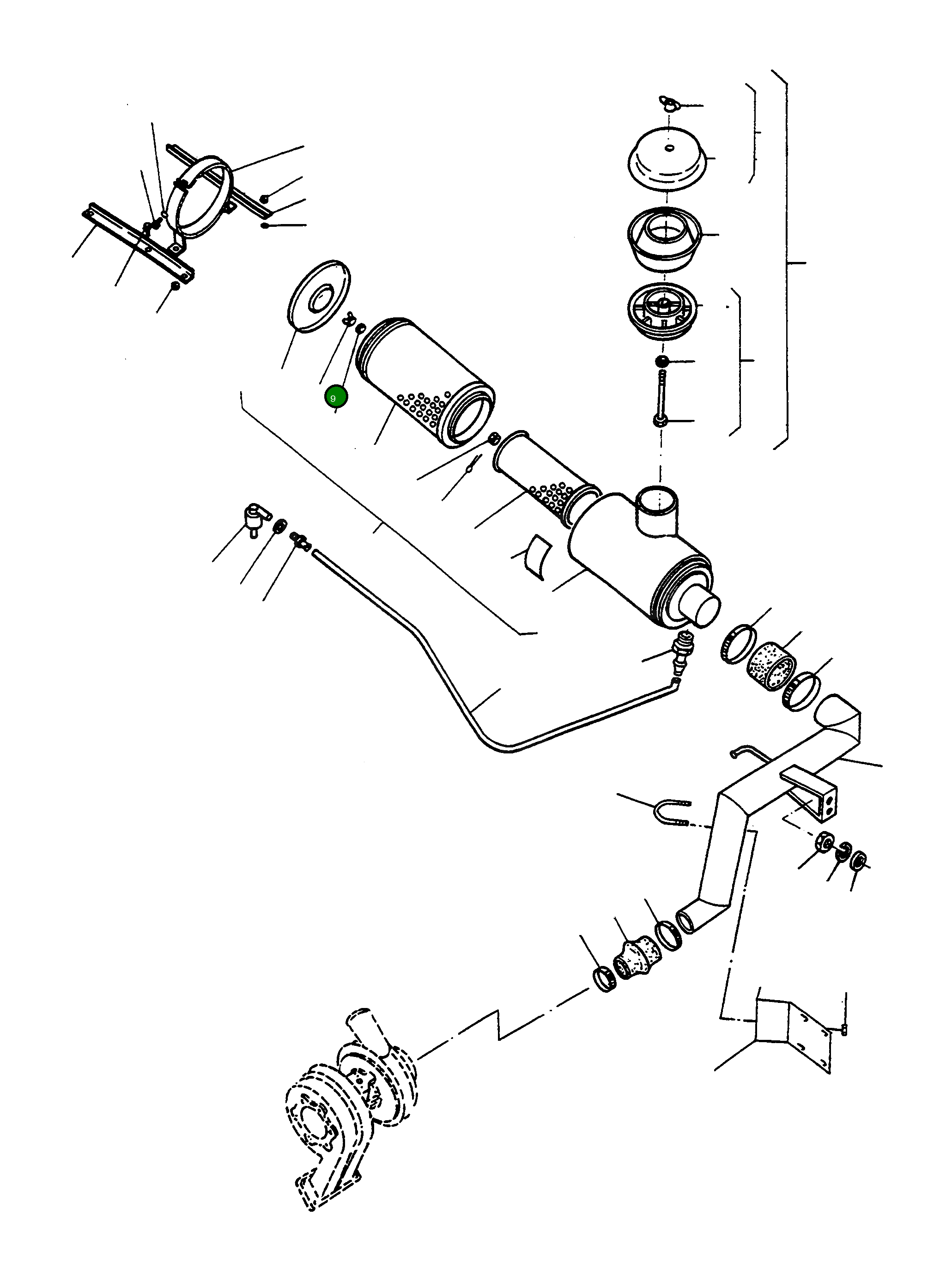 9