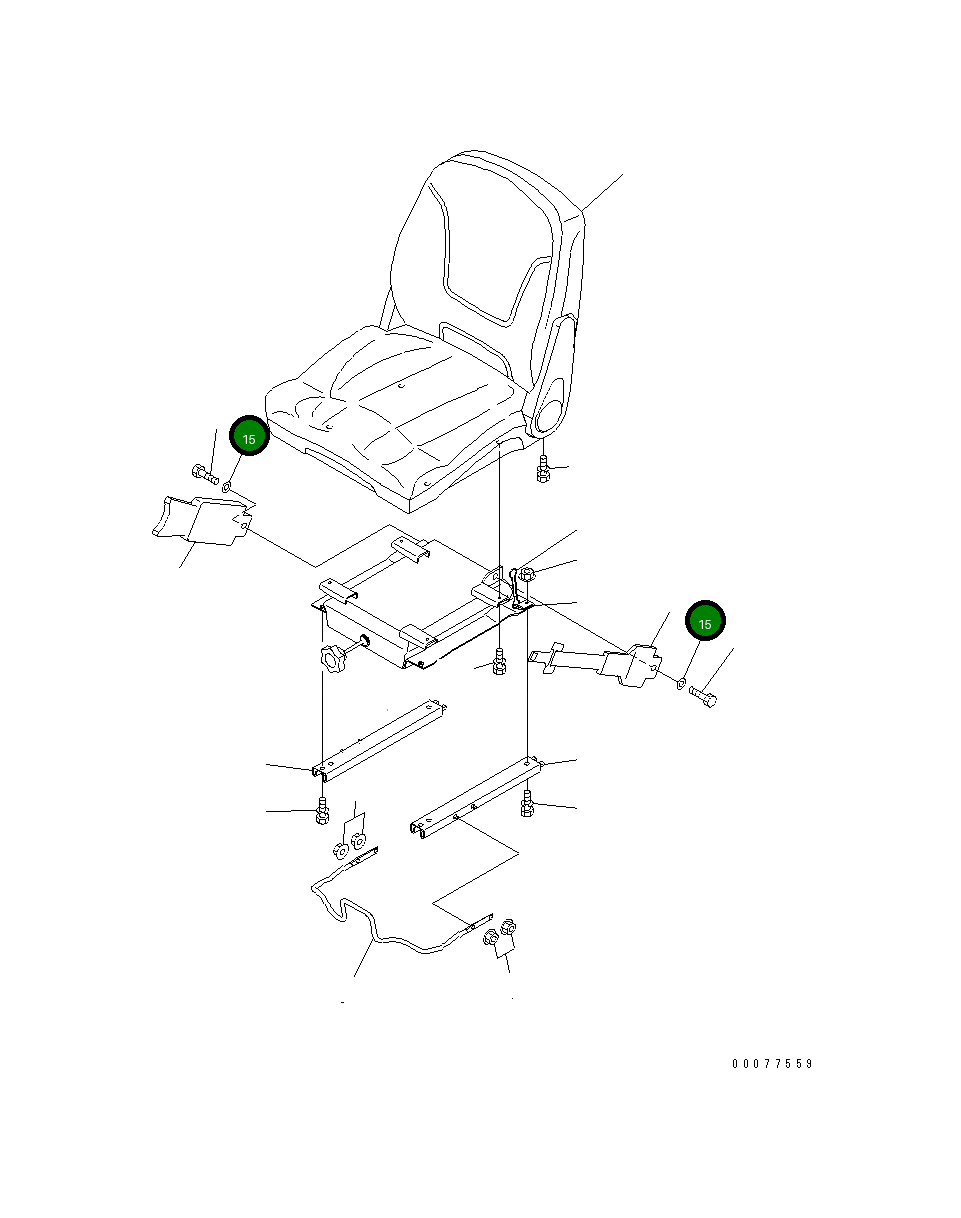 15

15

00077559