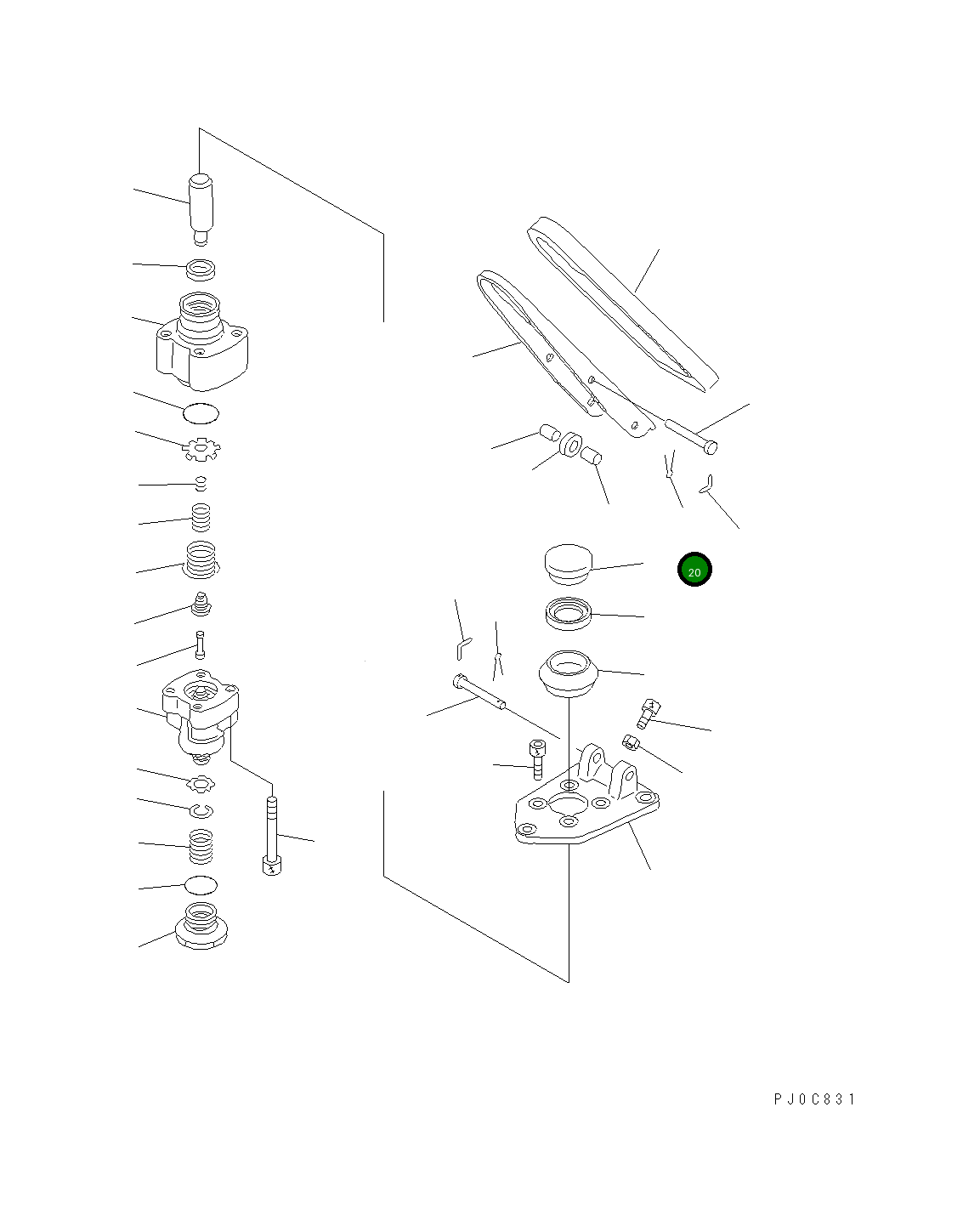 20

PJ0C831