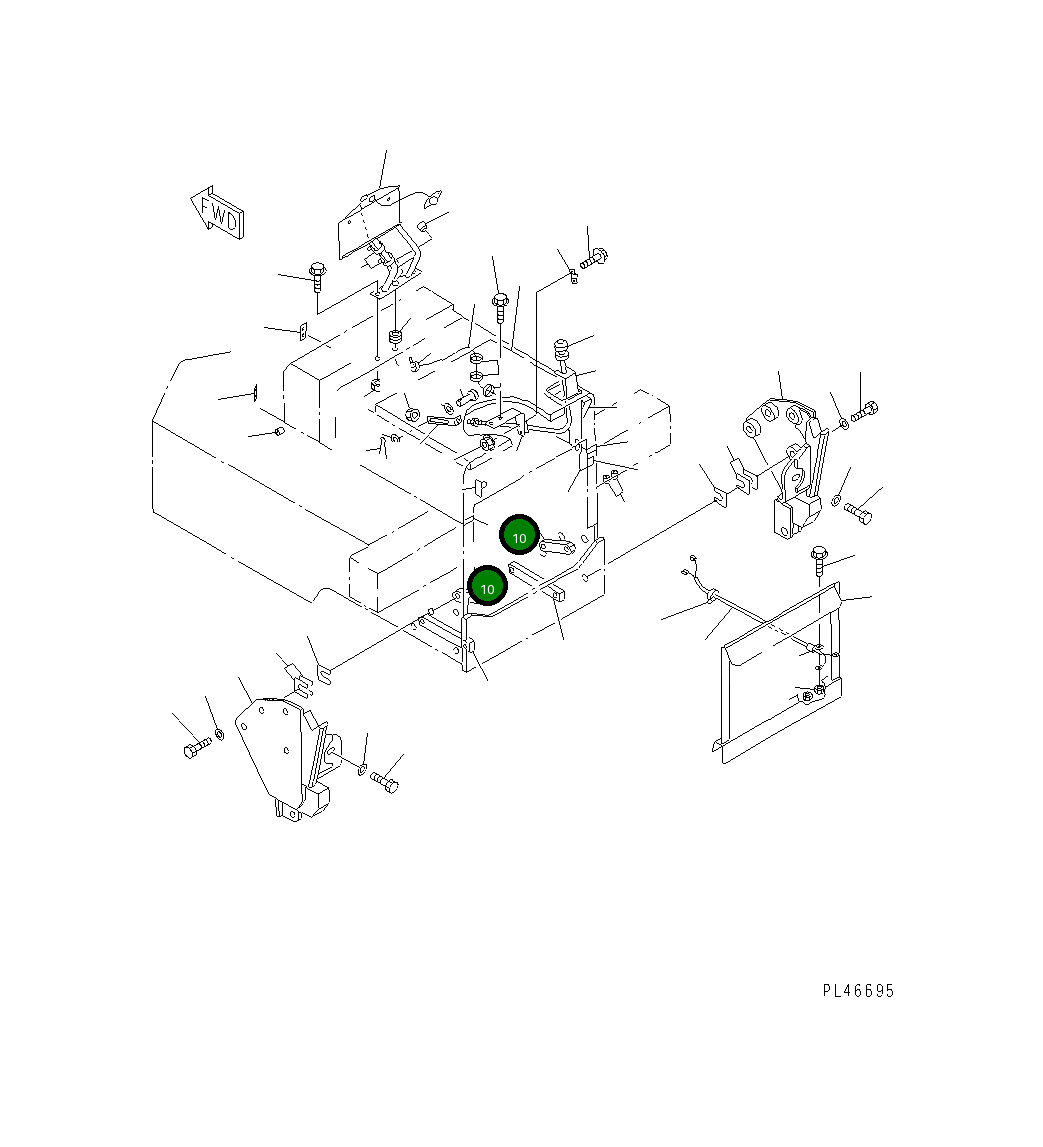 FWD

10

10

PL46695