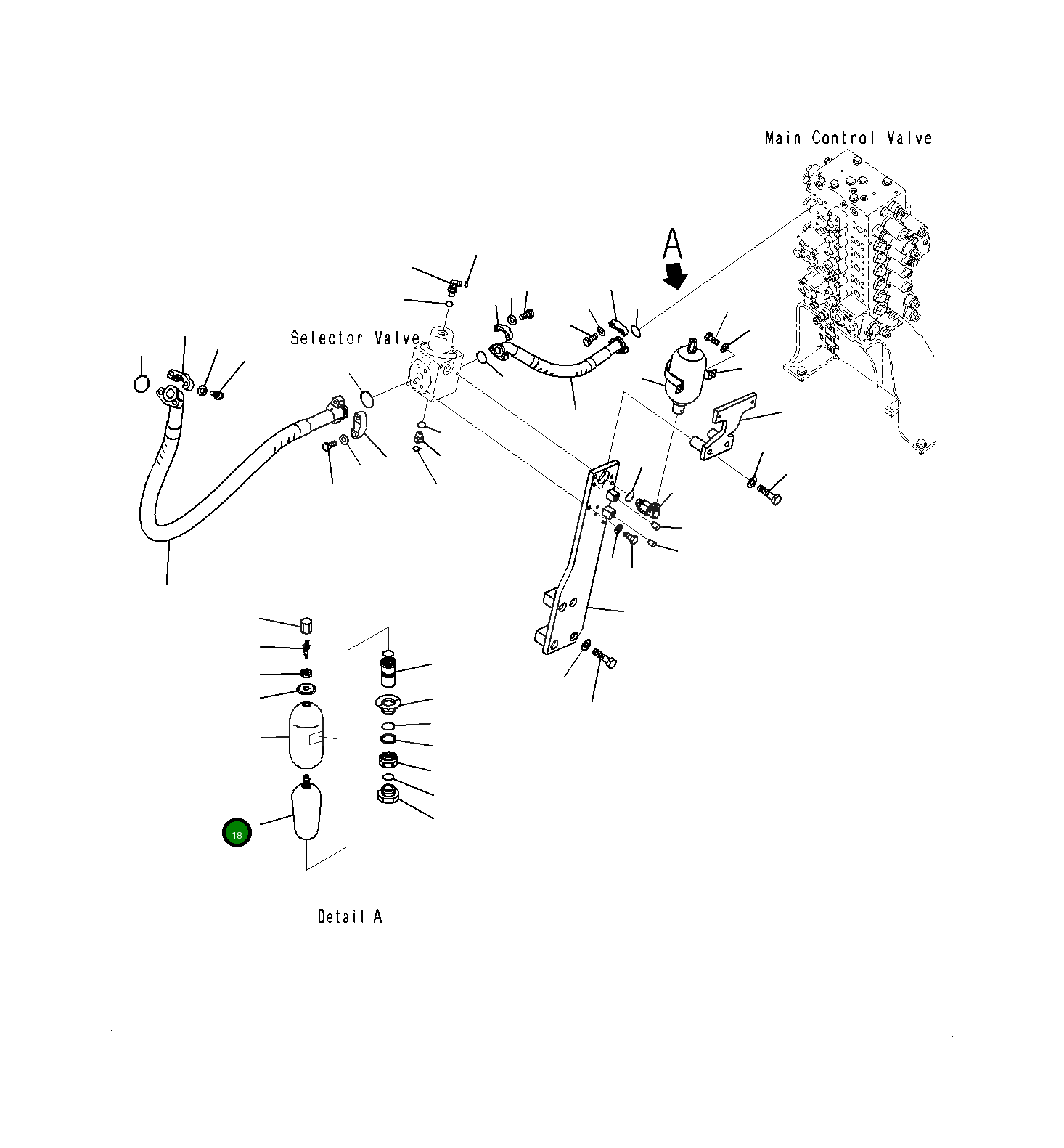 Main Control Valve

A

Selector Valve

18

Detail A