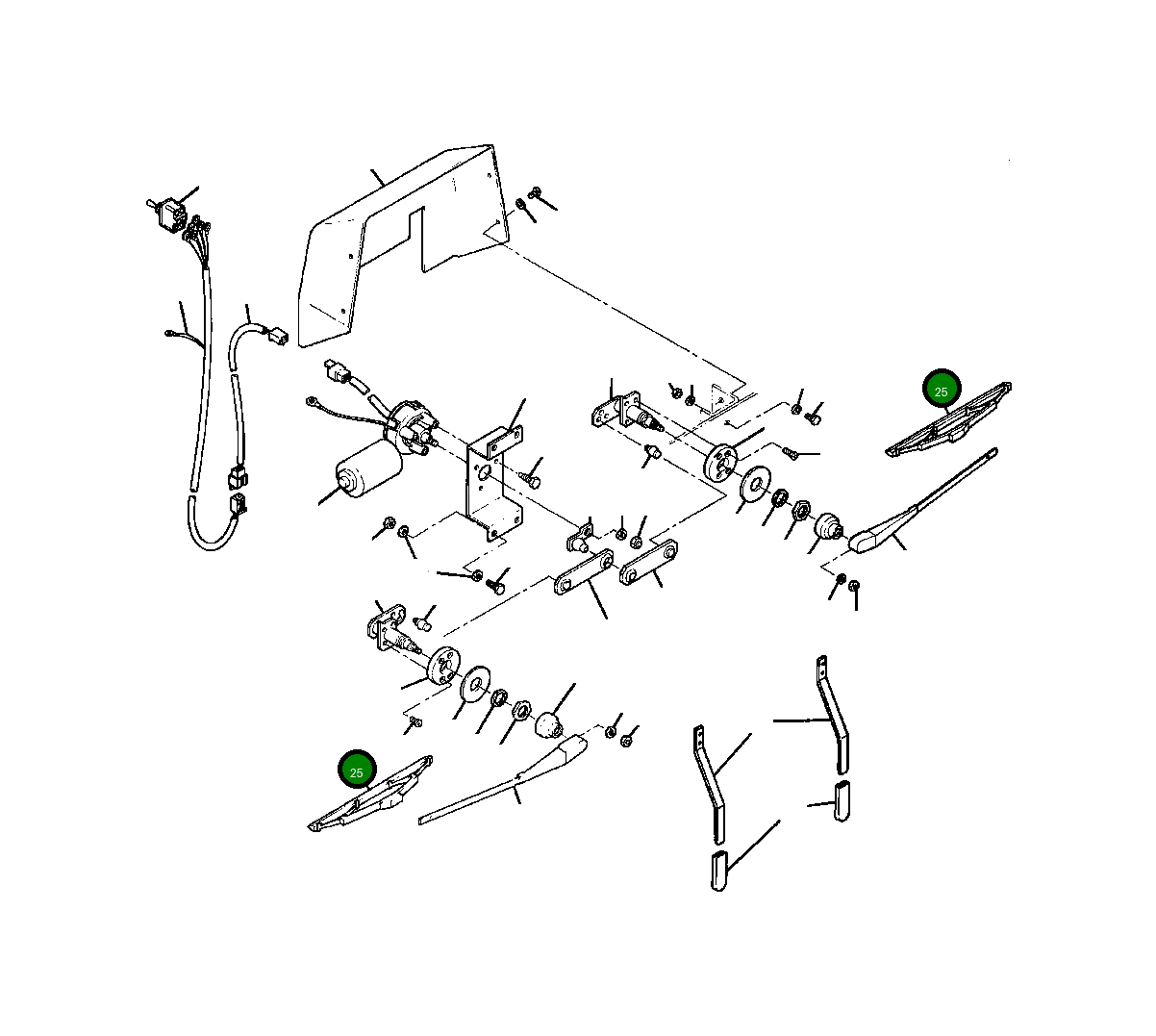 25

25