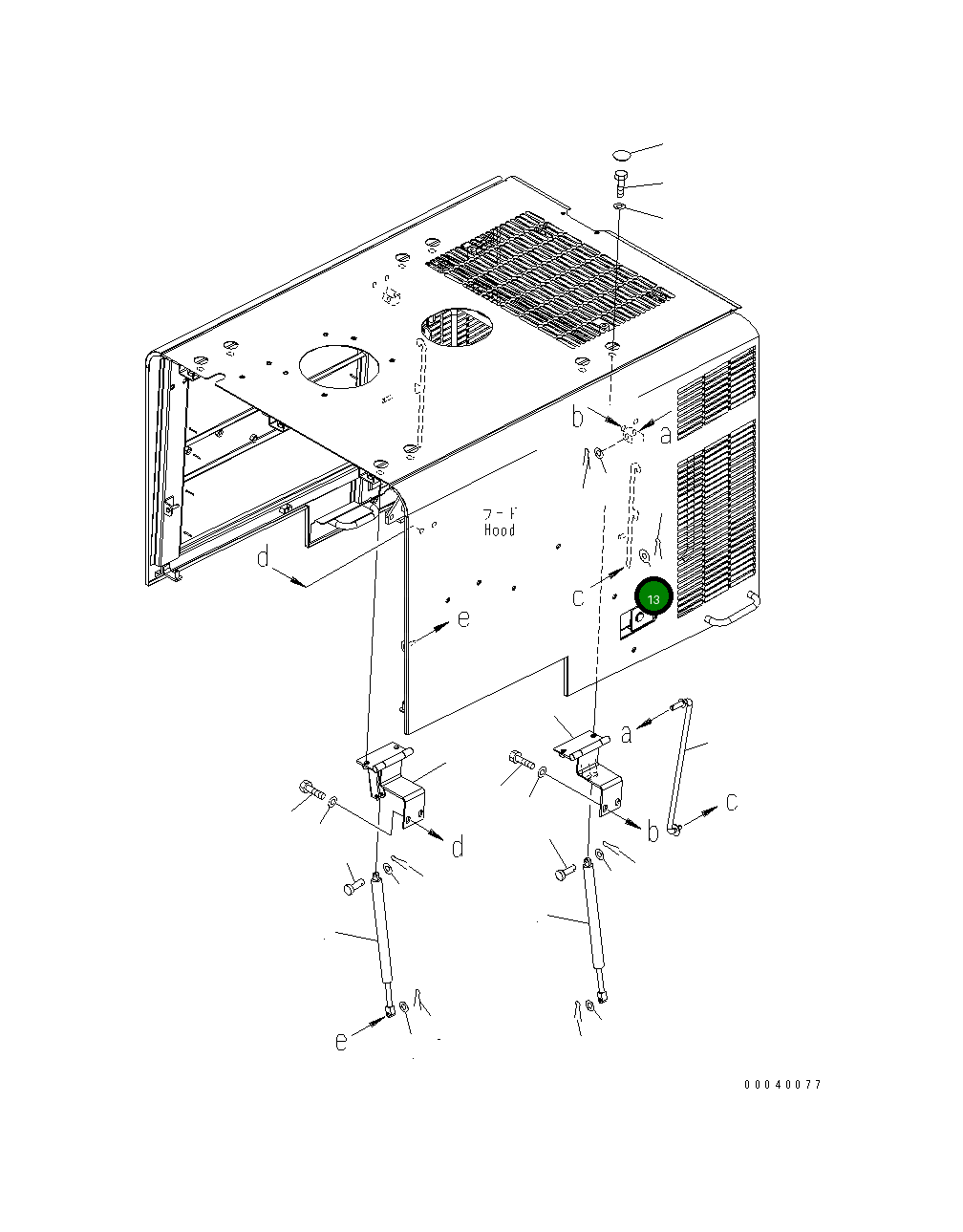 b
a
フード
Hood
d
c
13
e
a
c
b
d
e
00040077