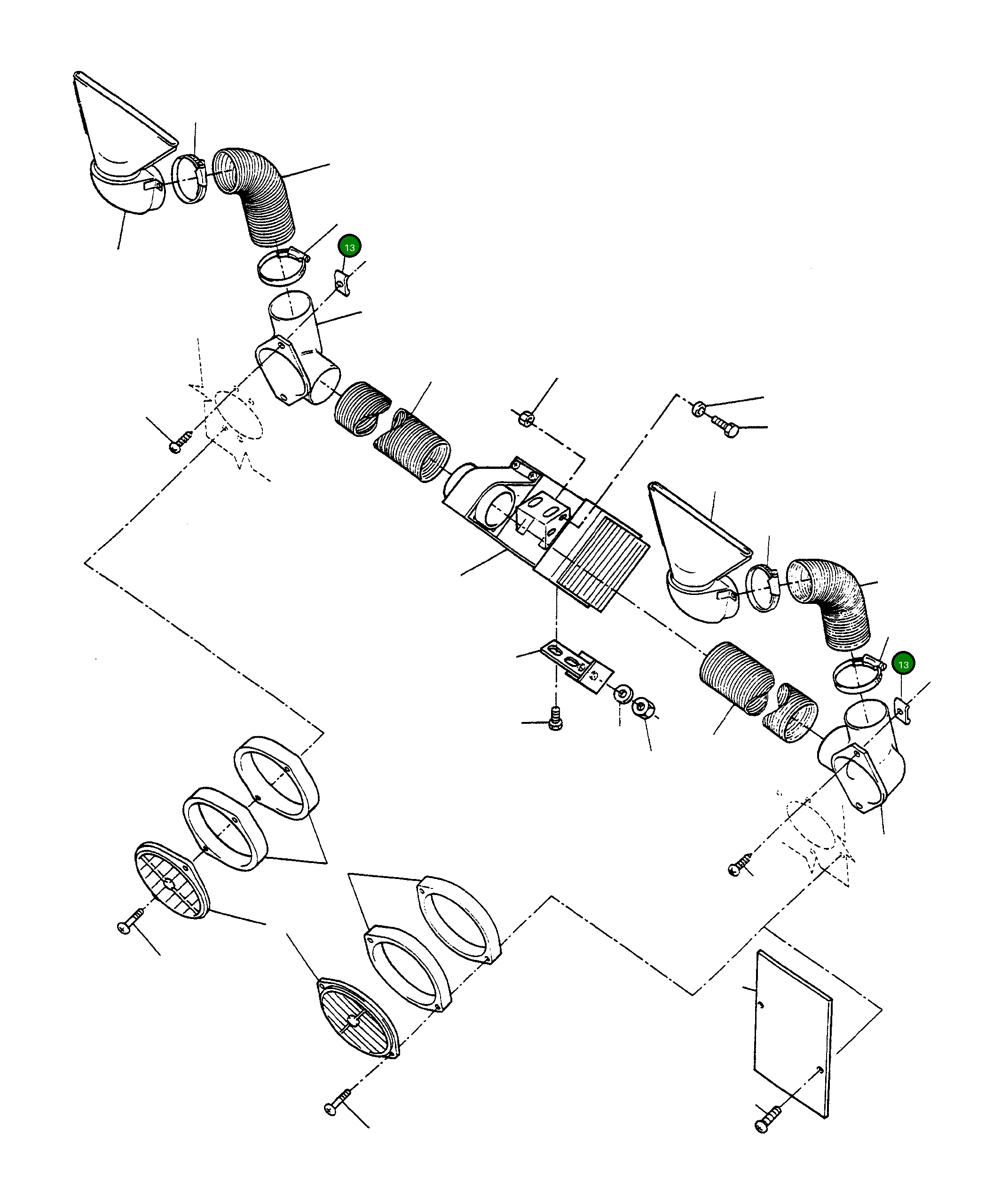 13

13