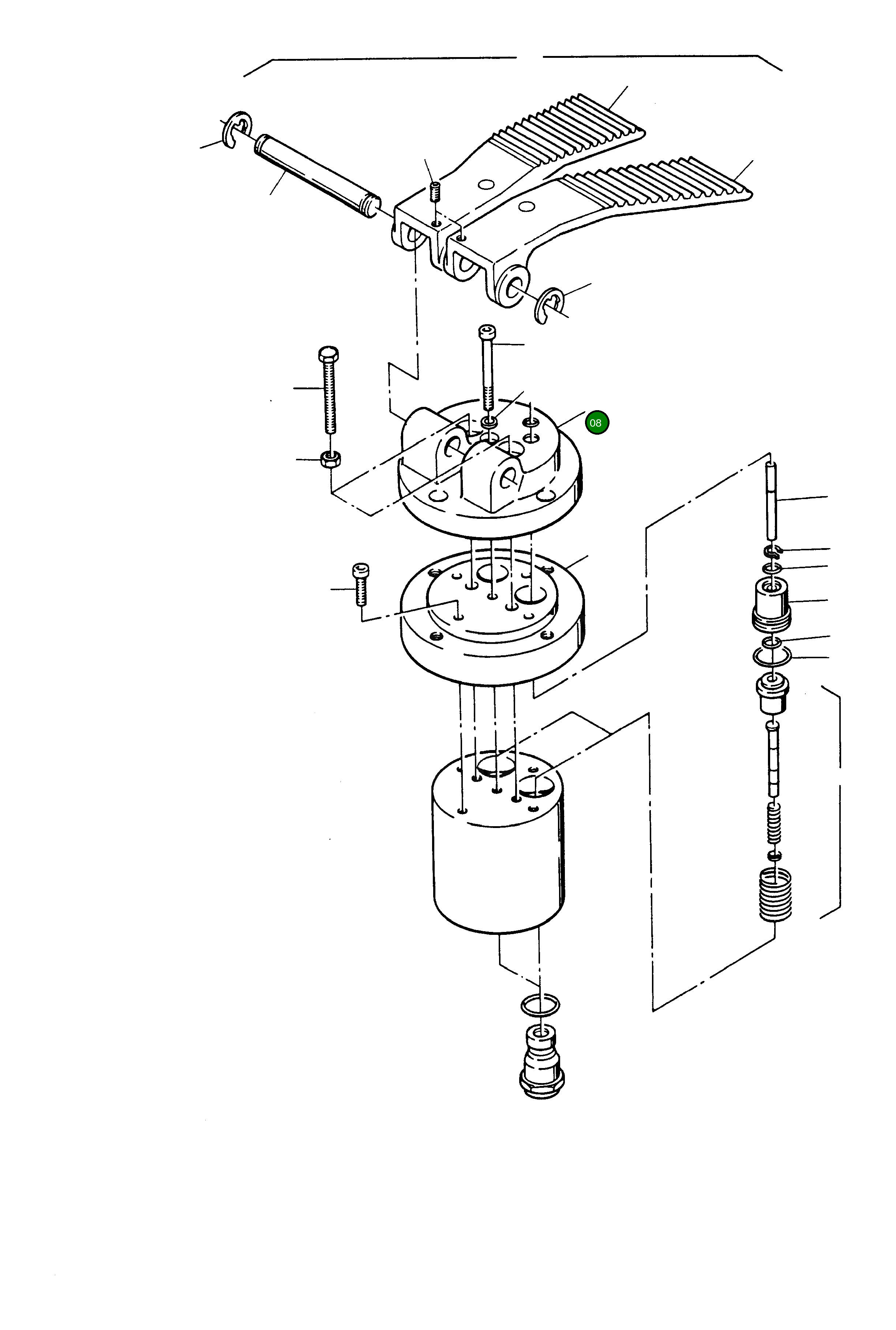 08