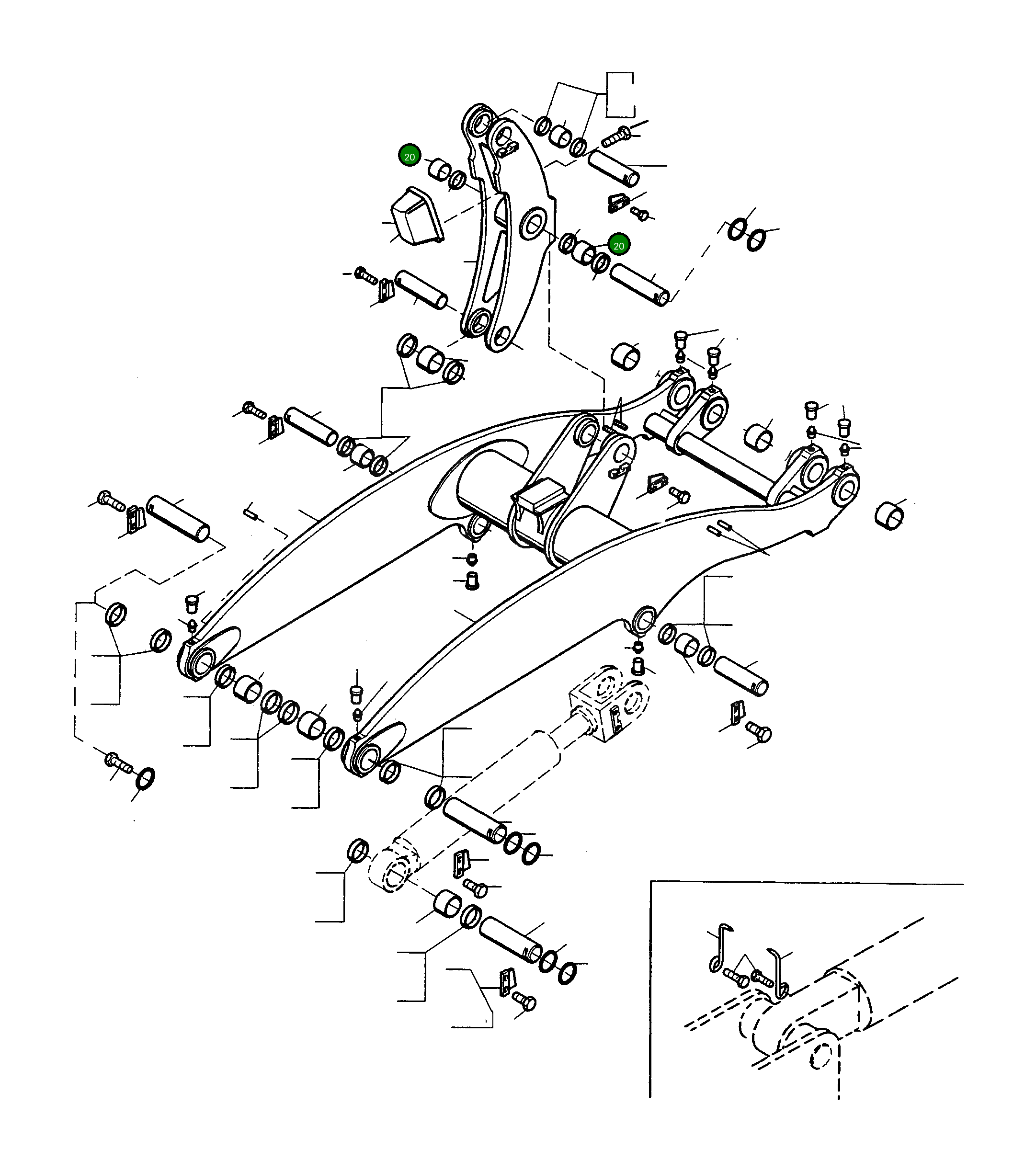 20

20