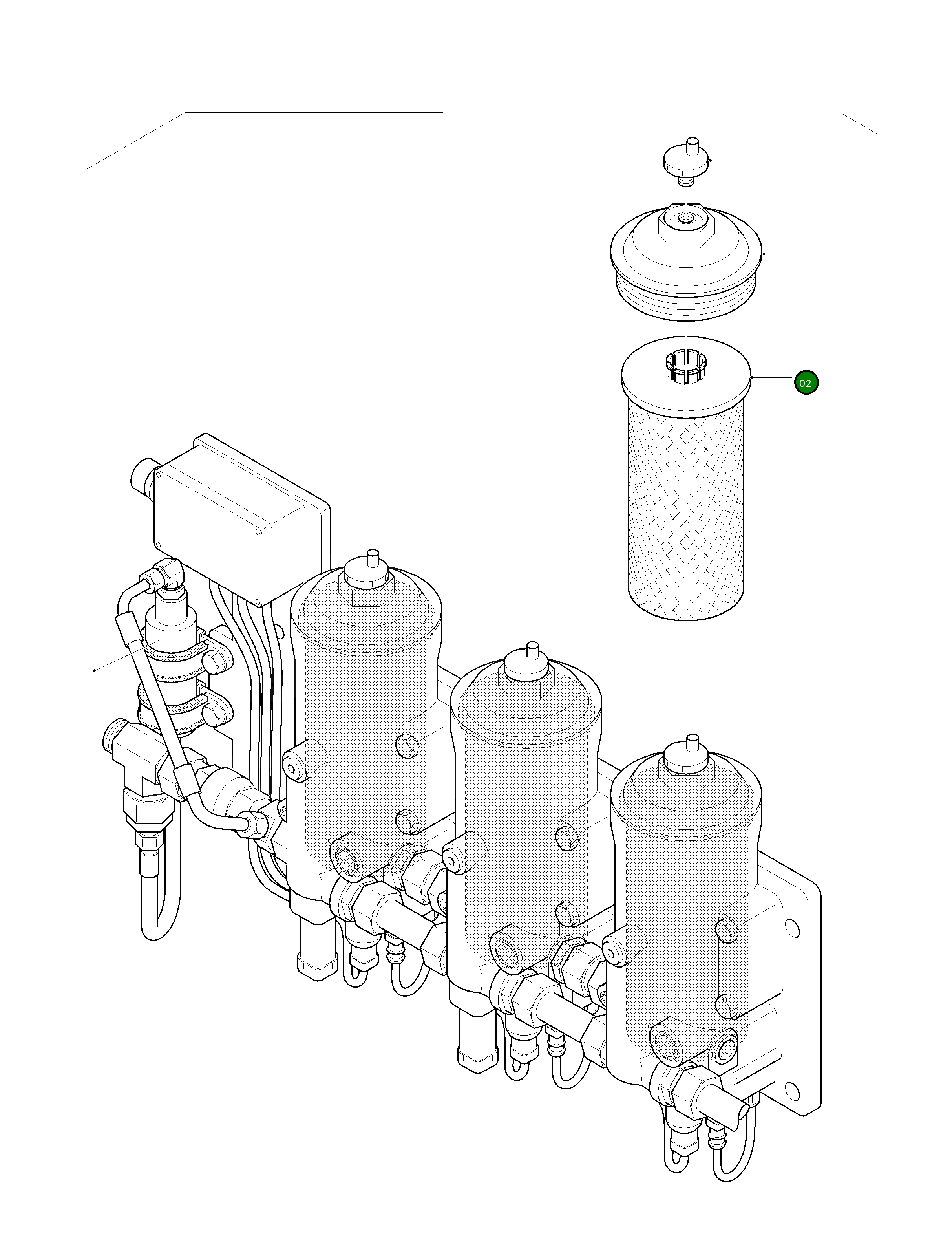 02