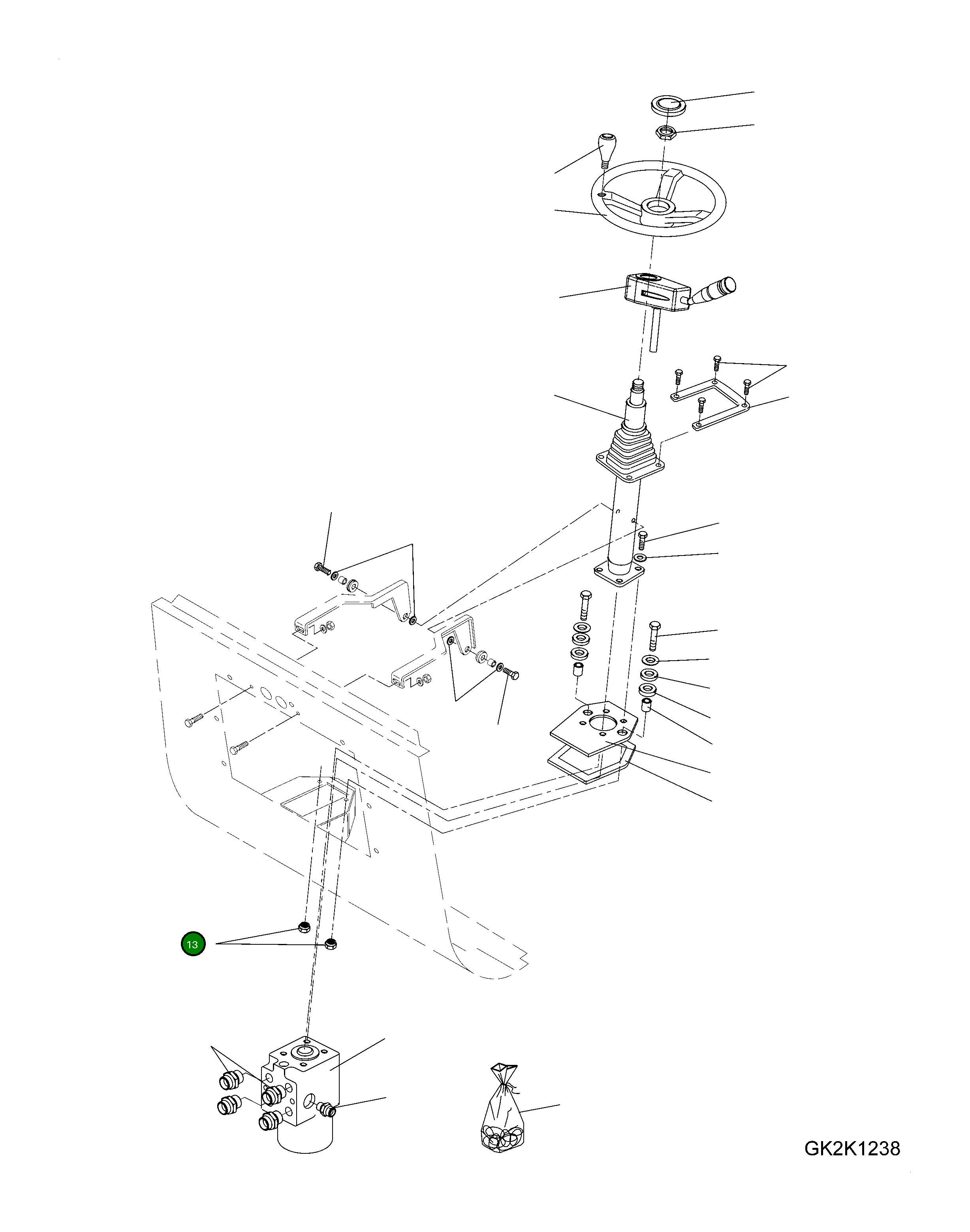 13

GK2K1238