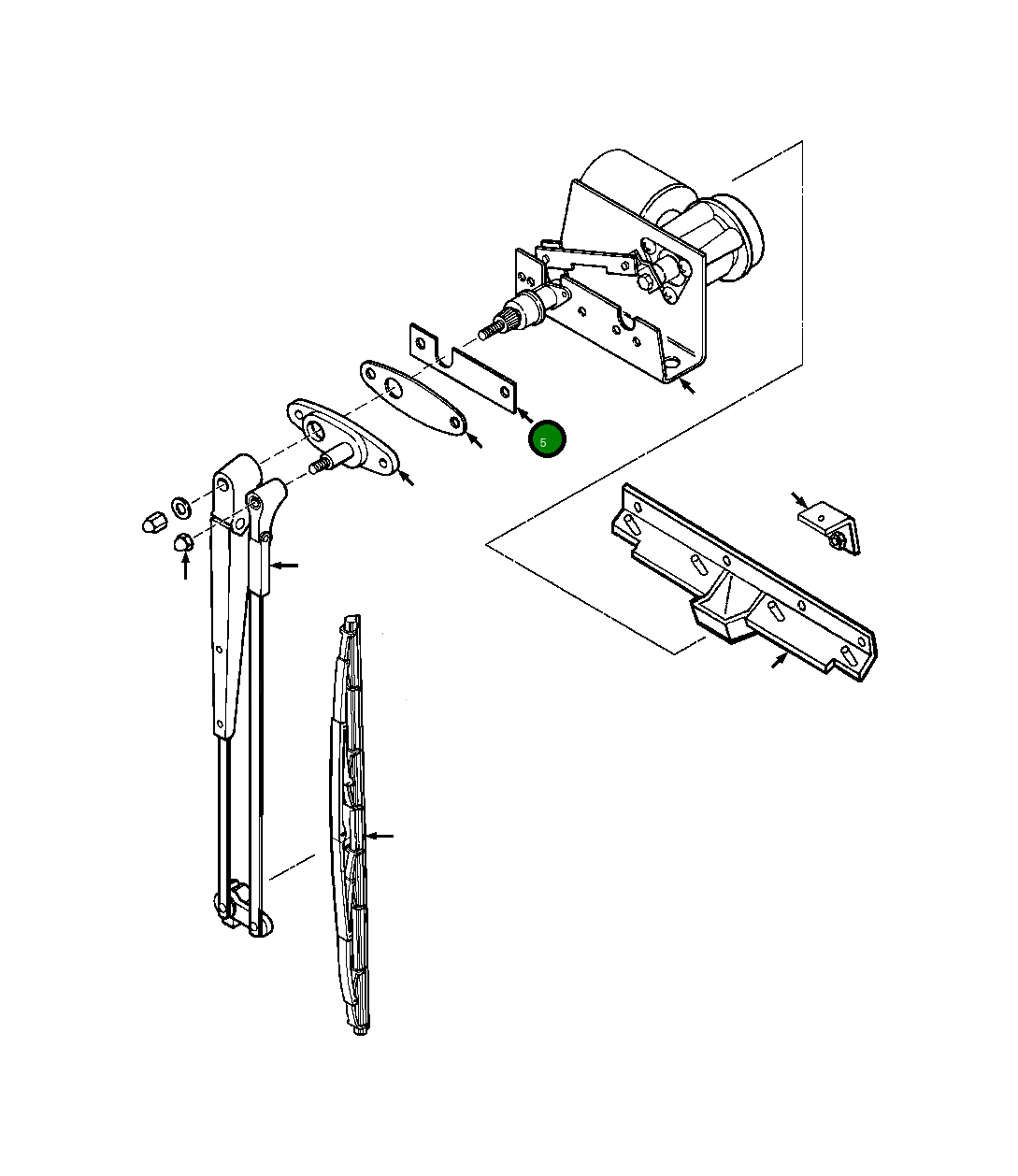 5