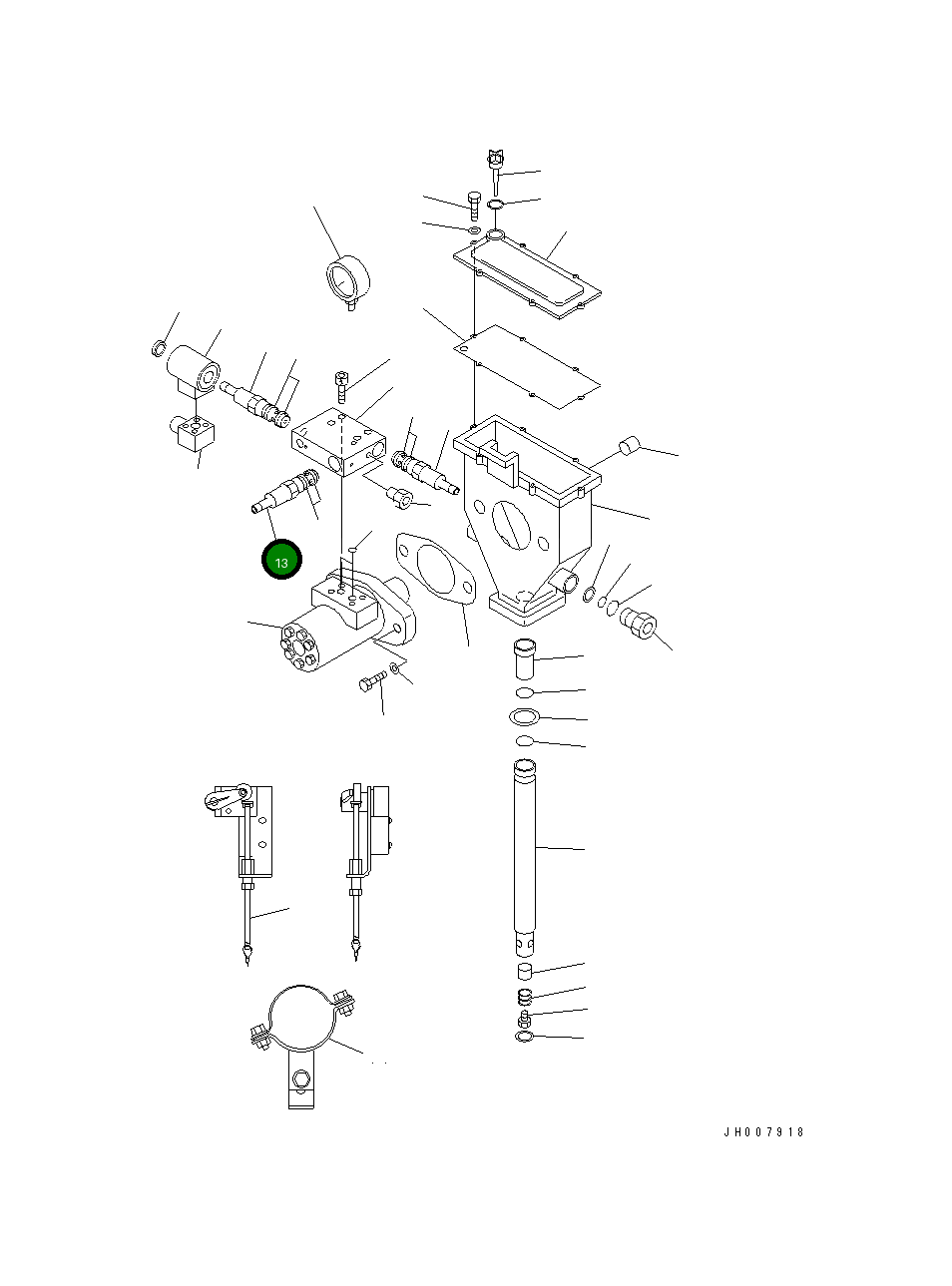 13

JH007918