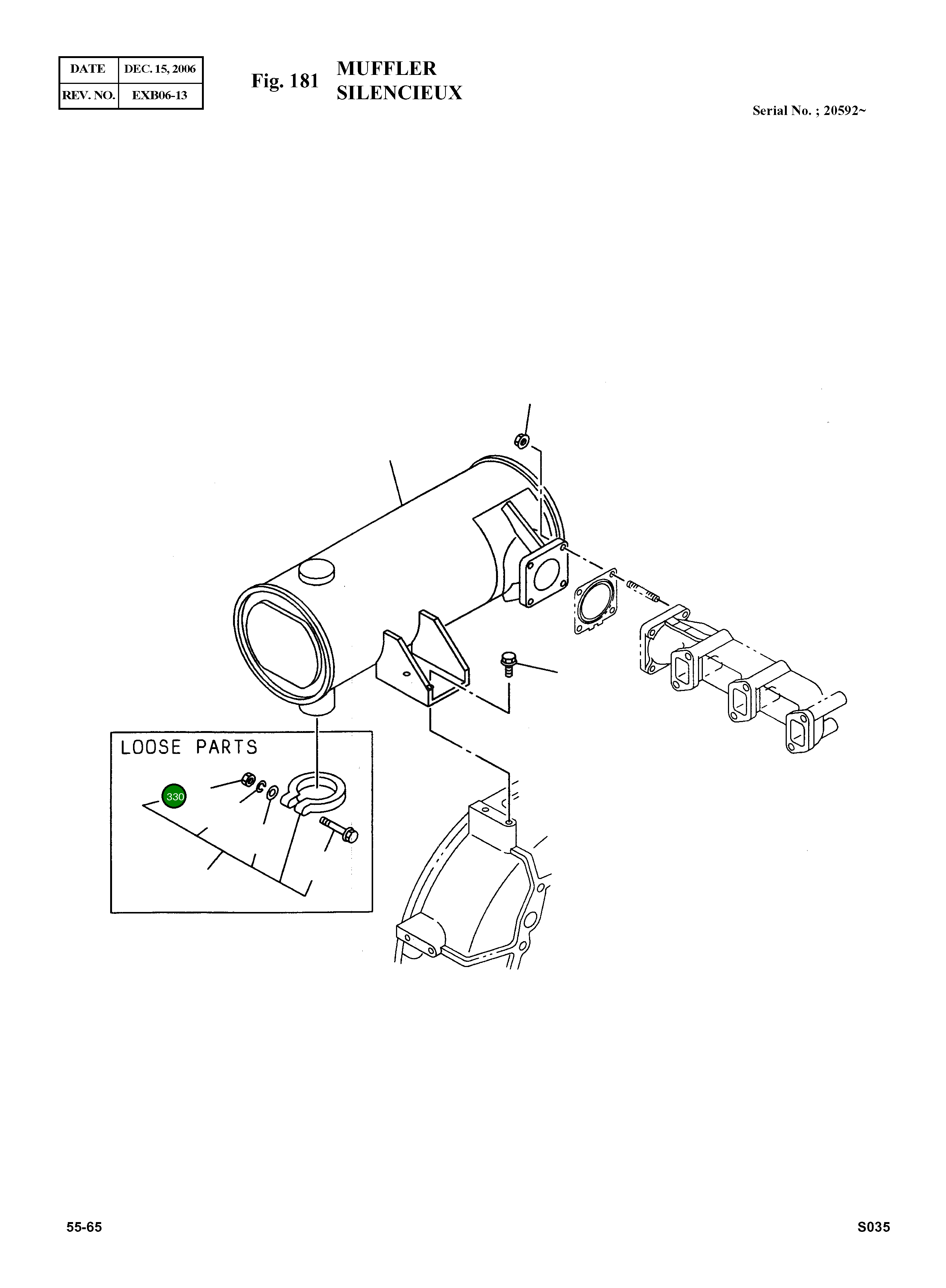 | DATE | DEC. 15, 2006 |
|---|---|
| REV. NO. | EXB06-13 |

Fig. 181 MUFFLER
SILENCIEUX

Serial No. ; 20592~

LOOSE PARTS

330

55-65

S035