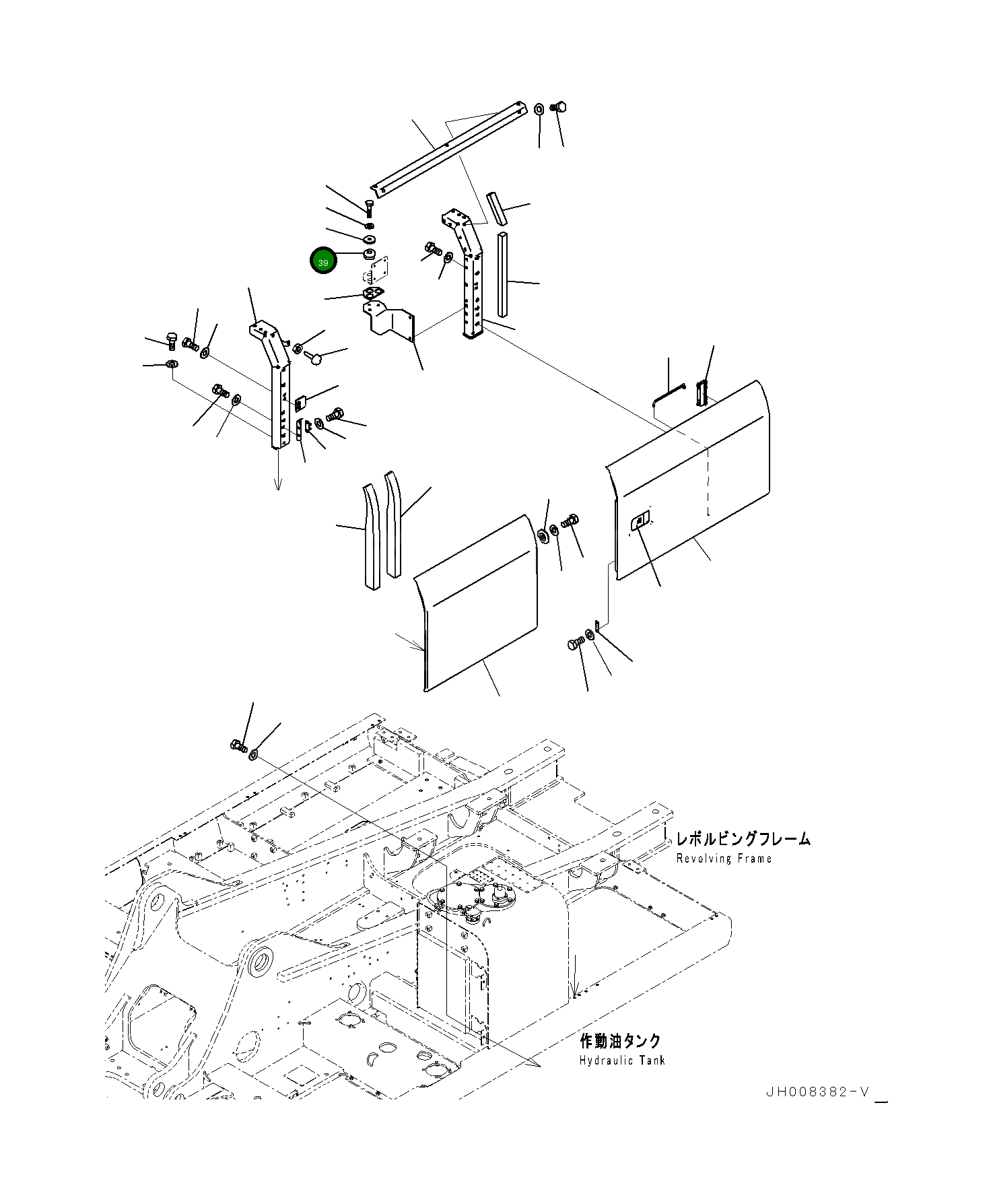 39

レボルビングフレーム
Revolving Frame

作動油タンク
Hydraulic Tank

JH008382-V