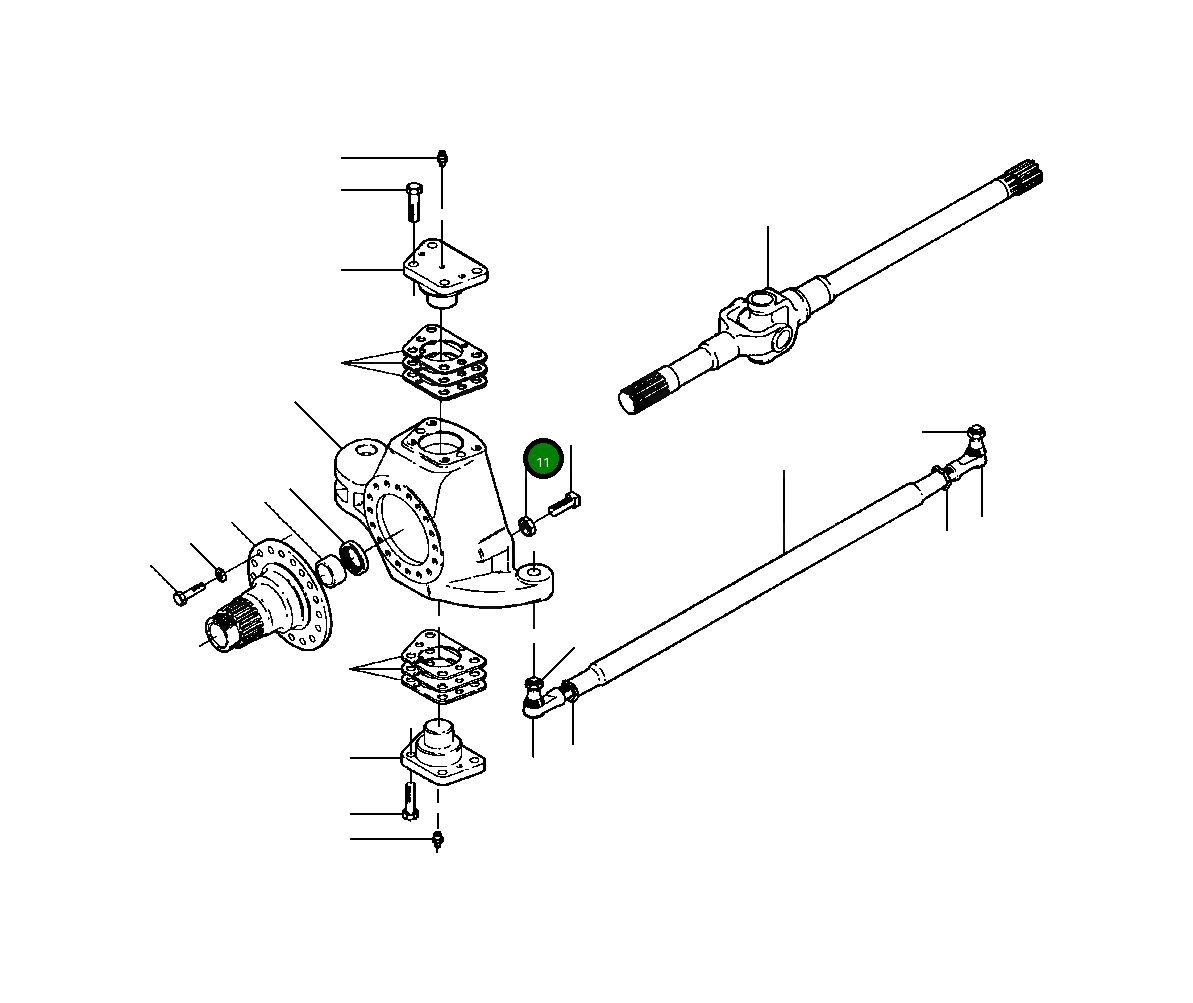 11