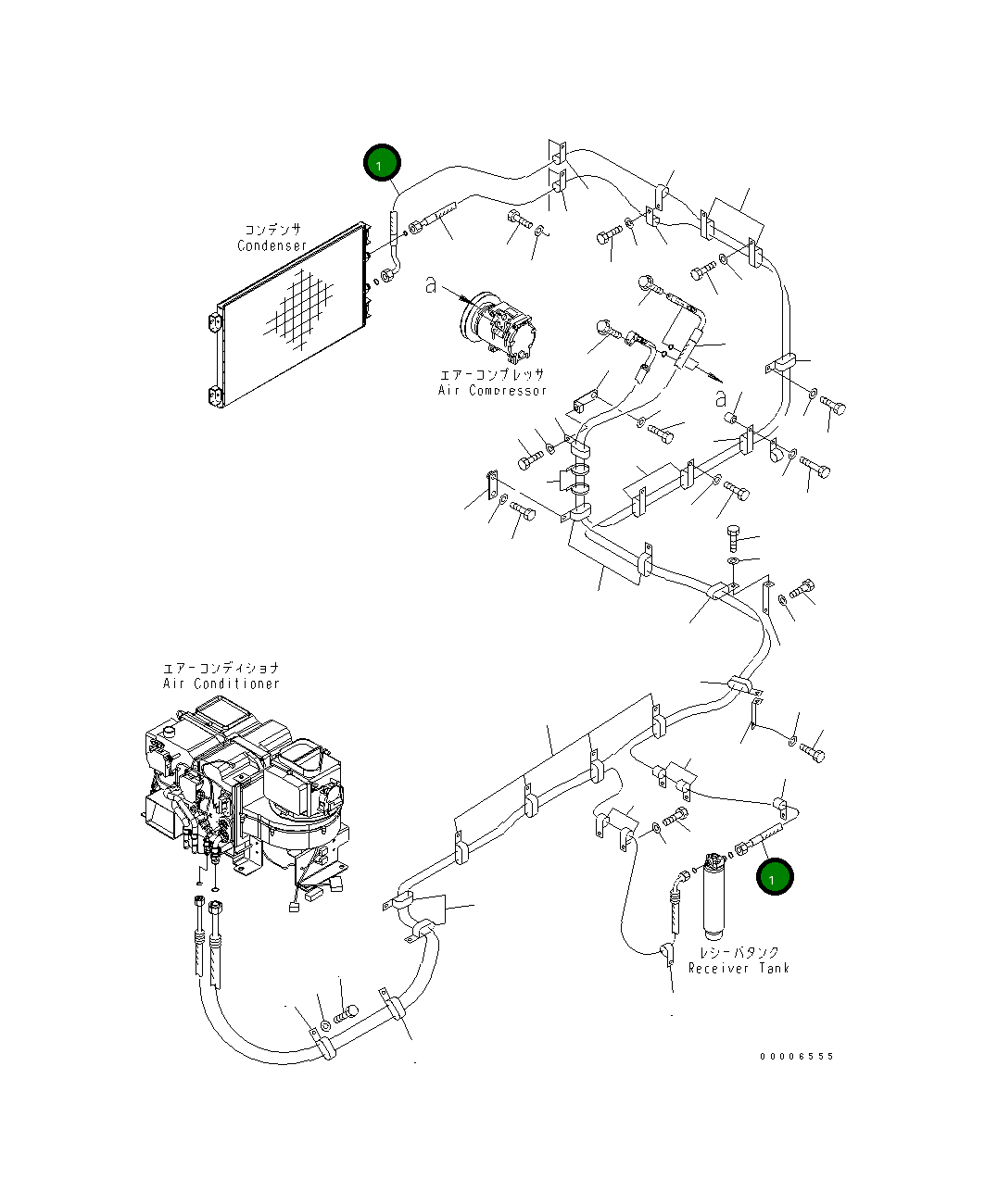 1

コンデンサ
Condenser

a

エアーコンプレッサ
Air Compressor

a

エアーコンディショナ
Air Conditioner

1

レシーバタンク
Receiver Tank

00006555