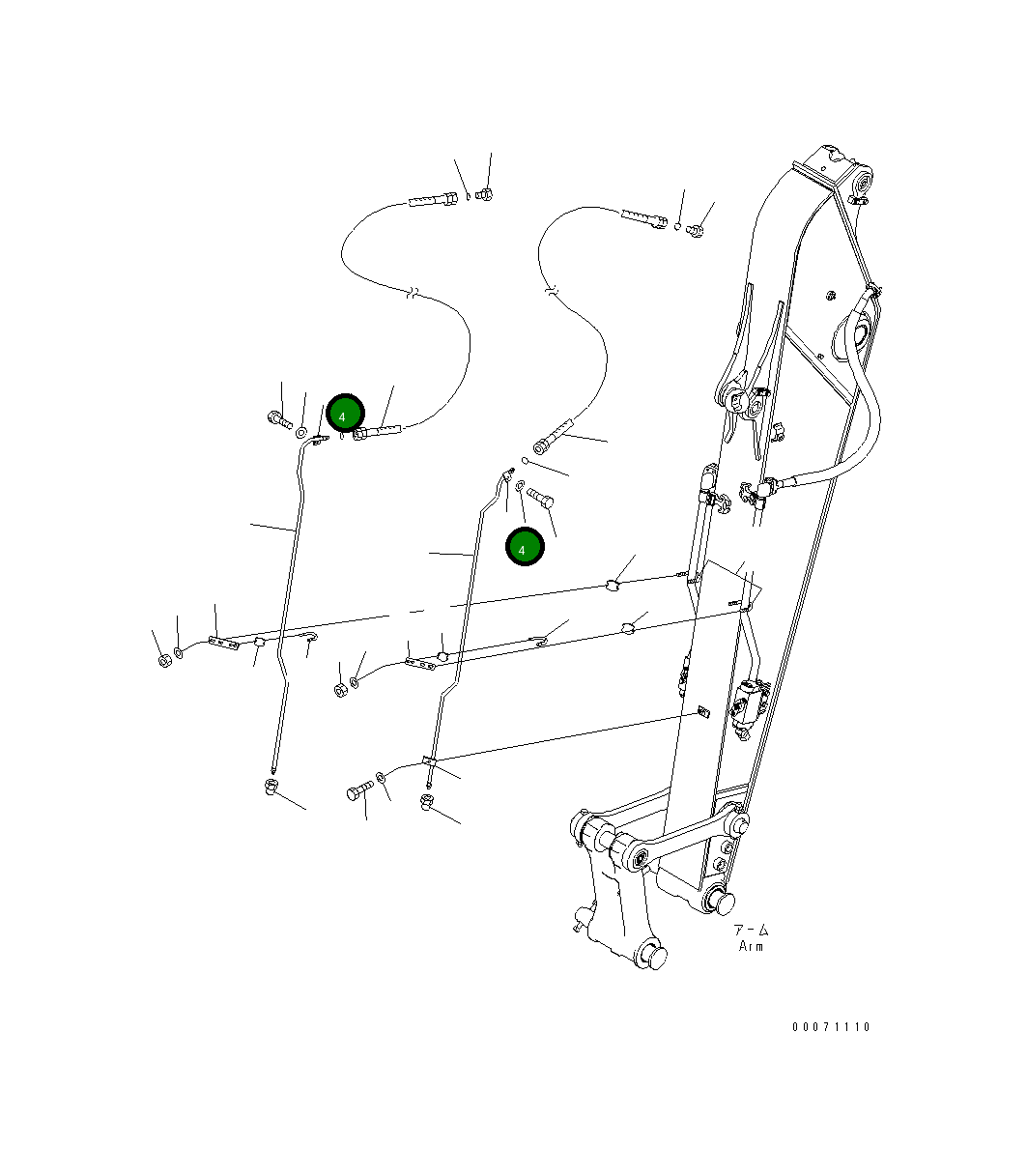 4

4

アーム
Arm

00071110